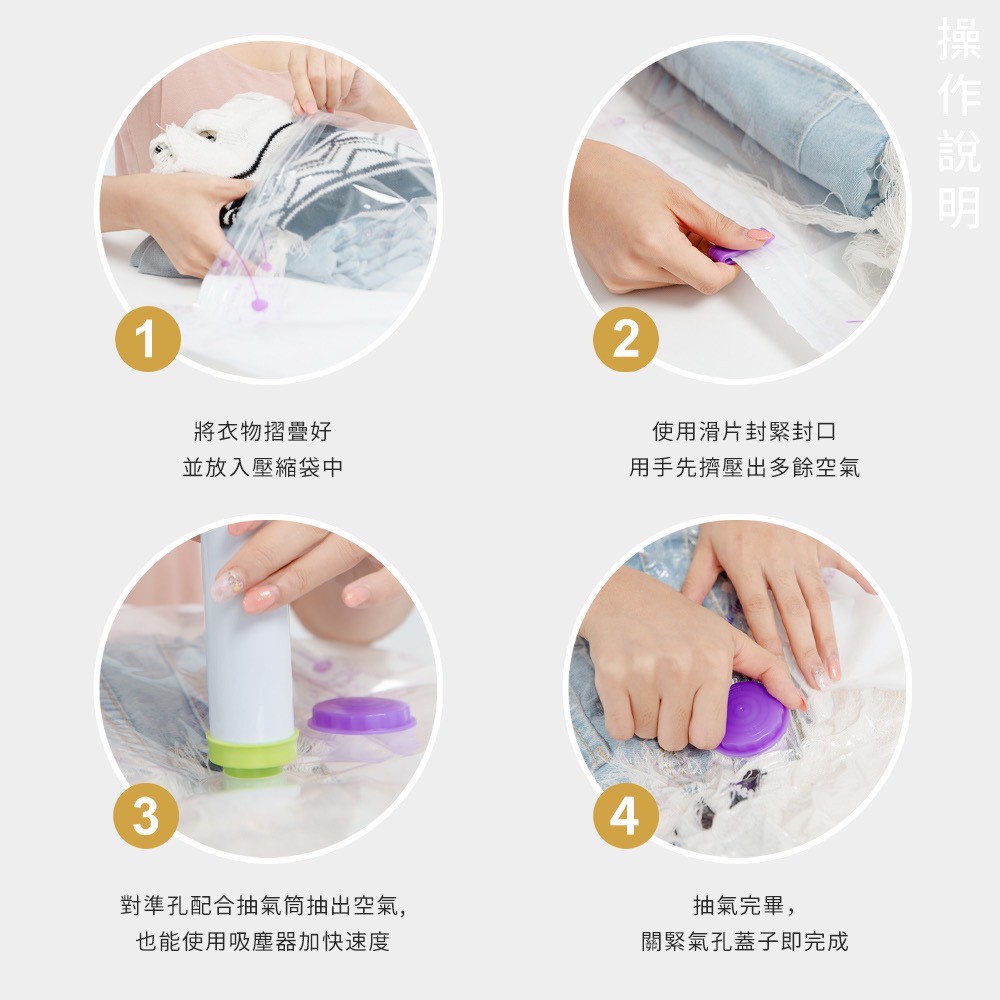 操作說明

1

將衣物摺疊好
並放入壓縮袋中

2

使用滑片封緊封口
用手先擠壓出多餘空氣

3

對準孔配合抽氣筒抽出空氣，
也能使用吸塵器加快速度

4

抽氣完畢，
關緊氣孔蓋子即完成