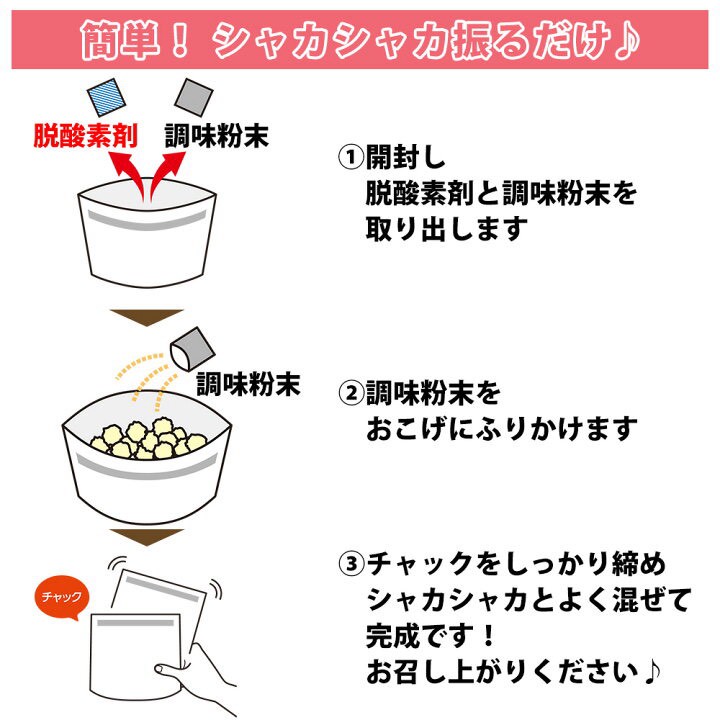 簡単！ シャカシャカ振るだけ♪

脱酸素剤
調味粉末

①開封し
脱酸素剤と調味粉末を
取り出します

調味粉末

②調味粉末を
おこげにふりかけます

チャック

③チャックをしっかり締め
シャカシャカとよく混ぜて
完成です！
お召し上がりください♪