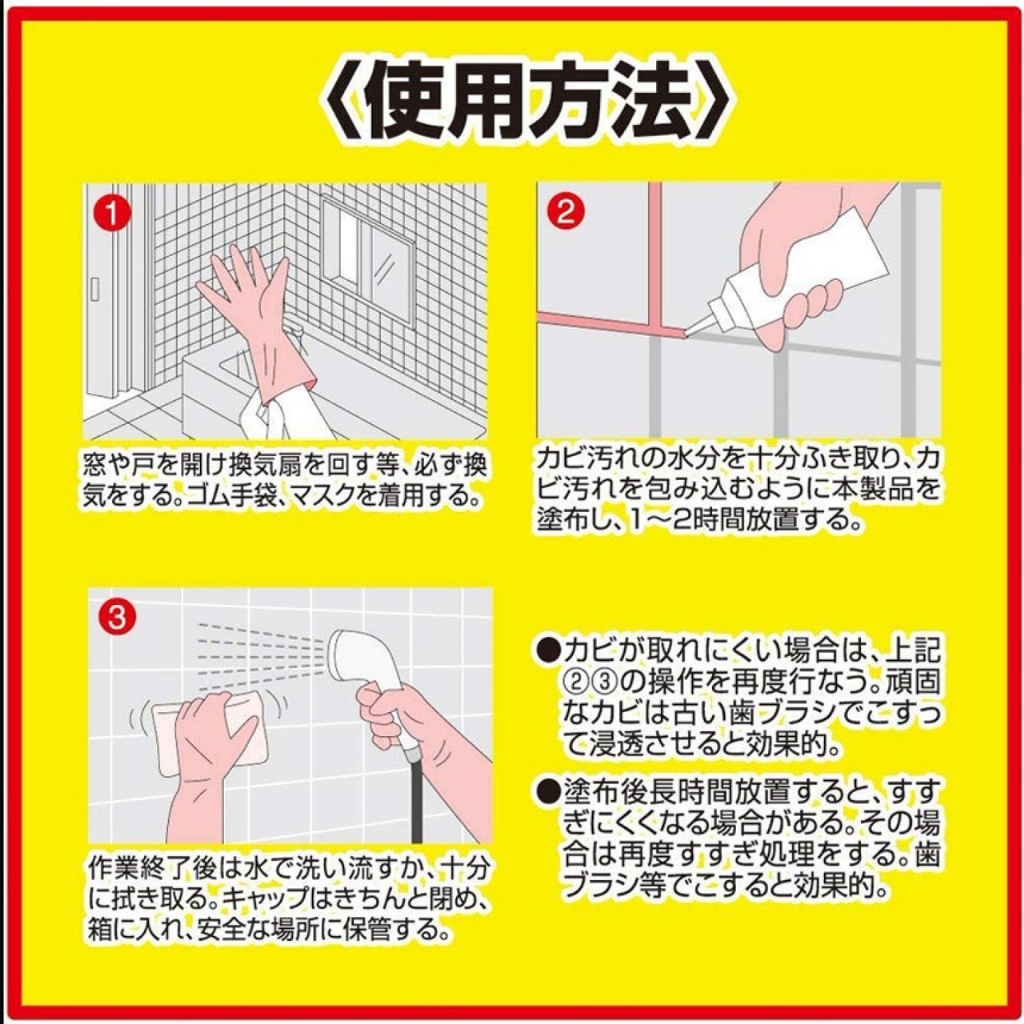 〈使用方法〉

1

窓や戸を開け換気扇を回す等、必ず換気をする。ゴム手袋、マスクを着用する。

2

カビ汚れの水分を十分ふき取り、カビ汚れを包み込むように本製品を塗布し、1～2時間放置する。

3

作業終了後は水で洗い流すか、十分に拭き取る。キャップはきちんと閉め、箱に入れ、安全な場所に保管する。

●カビが取れにくい場合は、上記②③の操作を再度行なう。頑固なカビは古い歯ブラシでこすって浸透させると効果的。

●塗布後長時間放置すると、すすぎにくくなる場合がある。その場合は再度すすぎ処理をする。歯ブラシ等でこすると効果的。