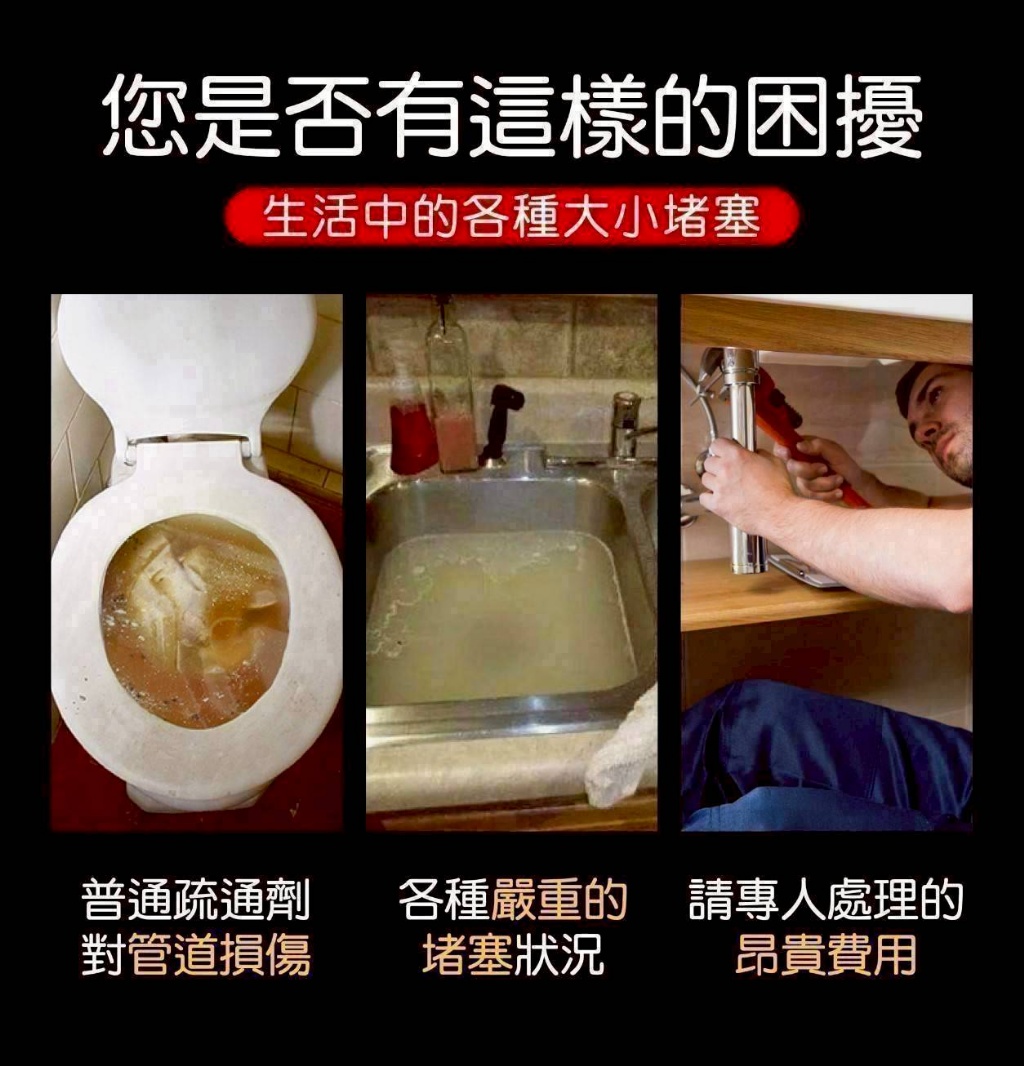 您是否有這樣的困擾

生活中的各種大小堵塞

普通疏通劑
對管道損傷

各種嚴重的
堵塞狀況

請專人處理的
昂貴費用