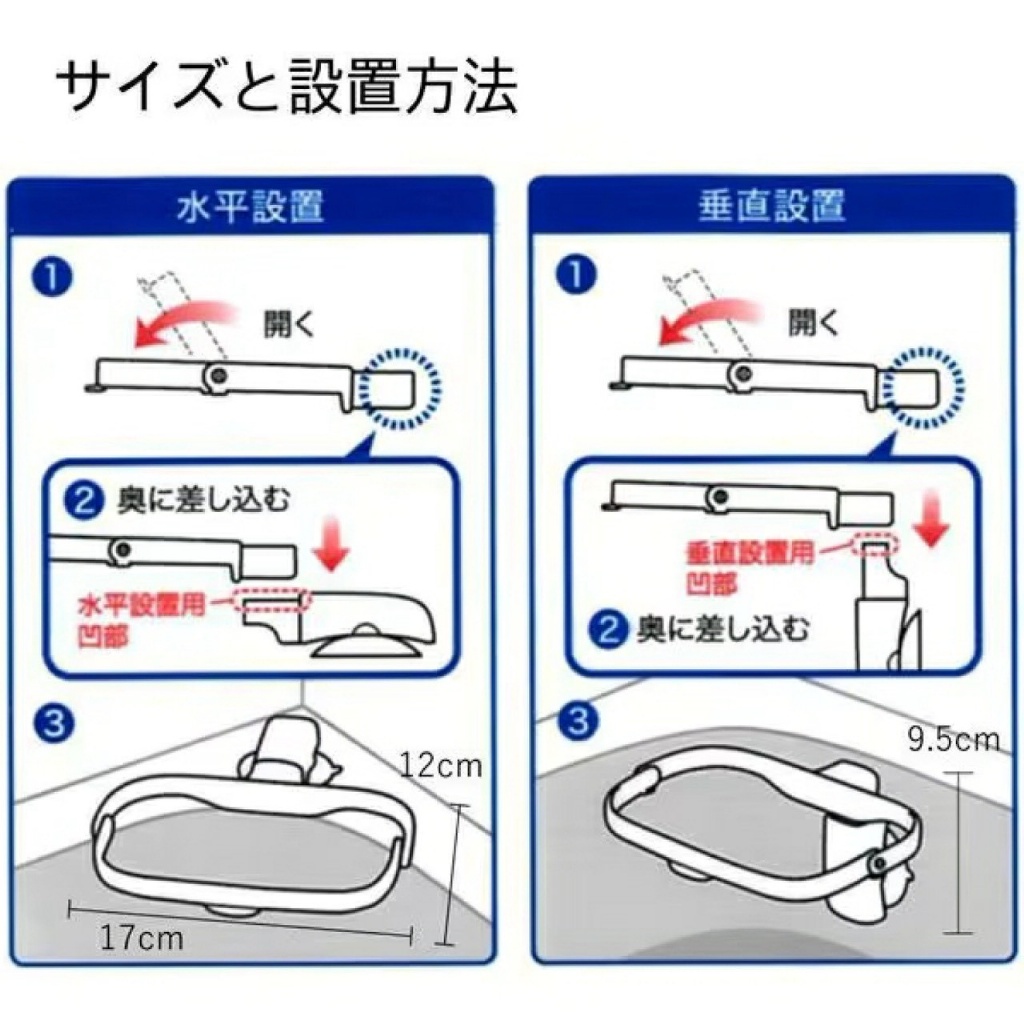 サイズと設置方法

水平設置

1
開く

2 奥に差し込む
水平設置用凹部

3
12cm
17cm

垂直設置

1
開く

垂直設置用凹部
2 奥に差し込む

3
9.5cm