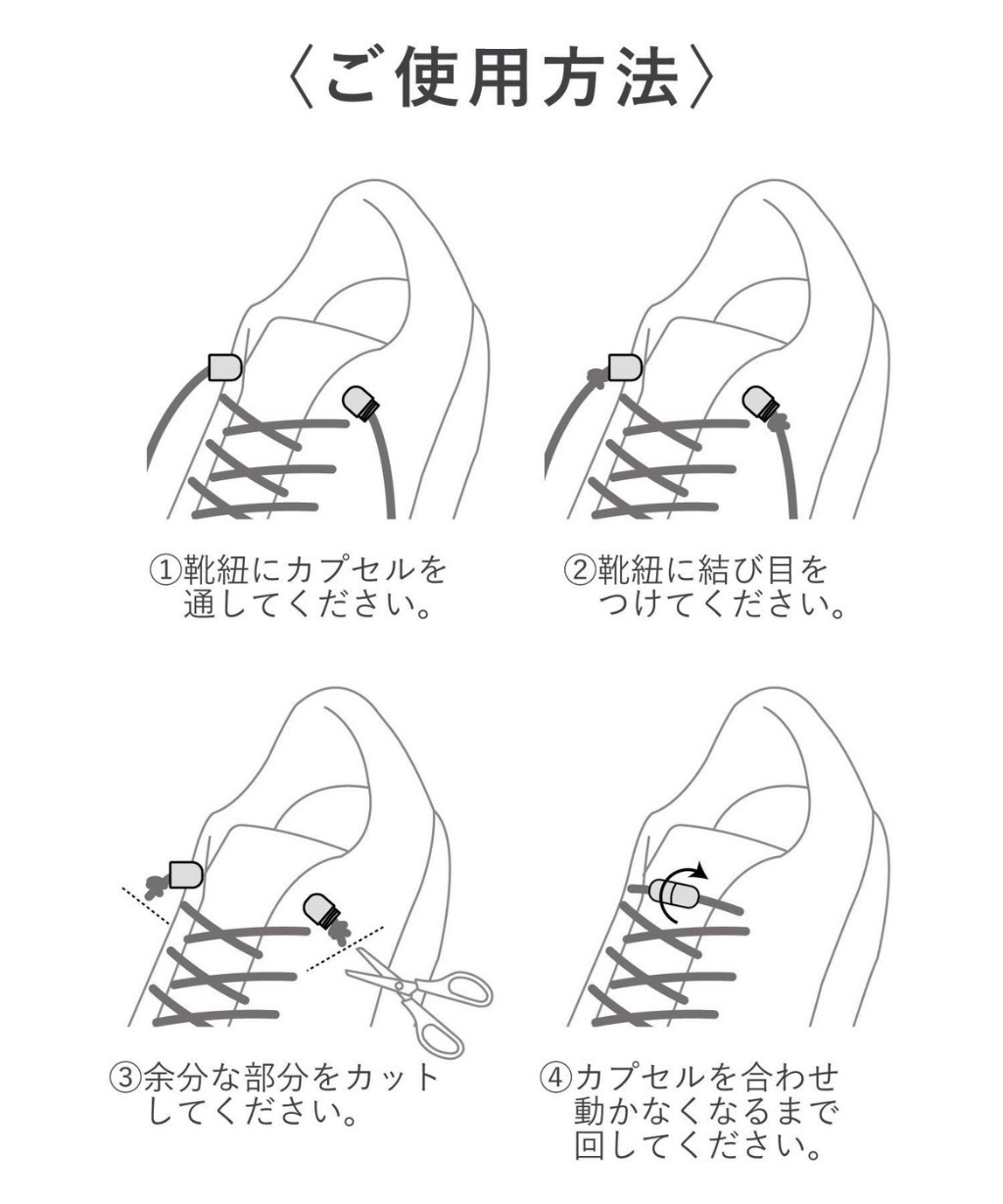 〈ご使用方法〉

①靴紐にカプセルを通してください。

②靴紐に結び目をつけてください。

③余分な部分をカットしてください。

④カプセルを合わせ動かなくなるまで回してください。