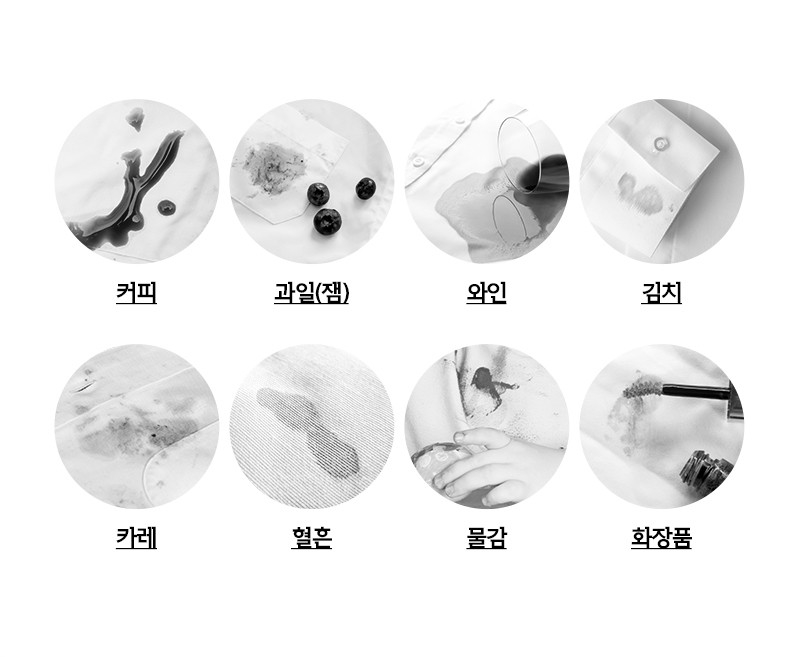 커피

과일(잼)

와인

김치

카레

혈흔

물감

화장품