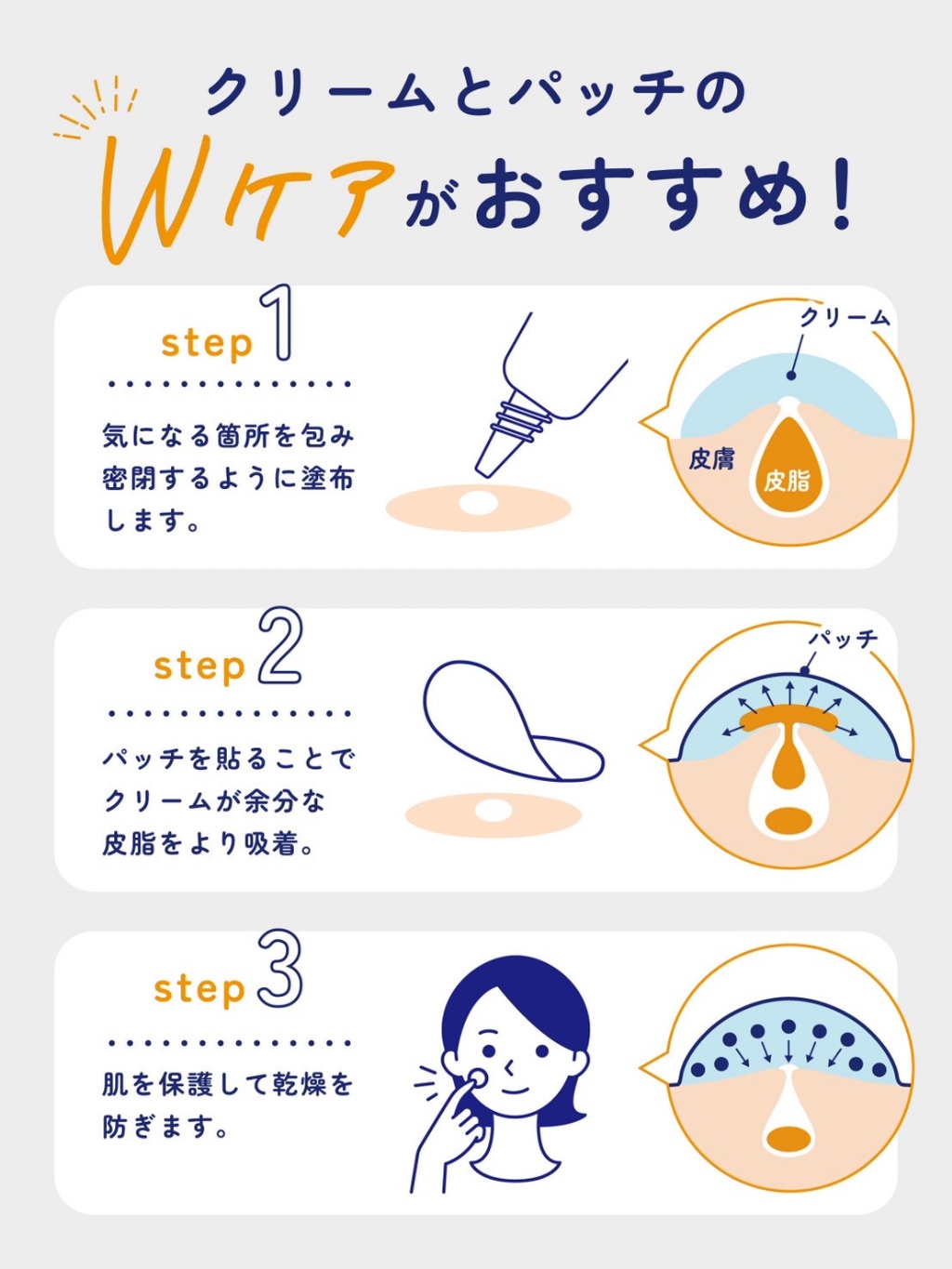 クリームとパッチの
Wケアがおすすめ!

step 1

気になる箇所を包み密閉するように塗布します。

クリーム
皮膚
皮脂

step 2

パッチを貼ることでクリームが余分な皮脂をより吸着。

パッチ

step 3

肌を保護して乾燥を防ぎます。