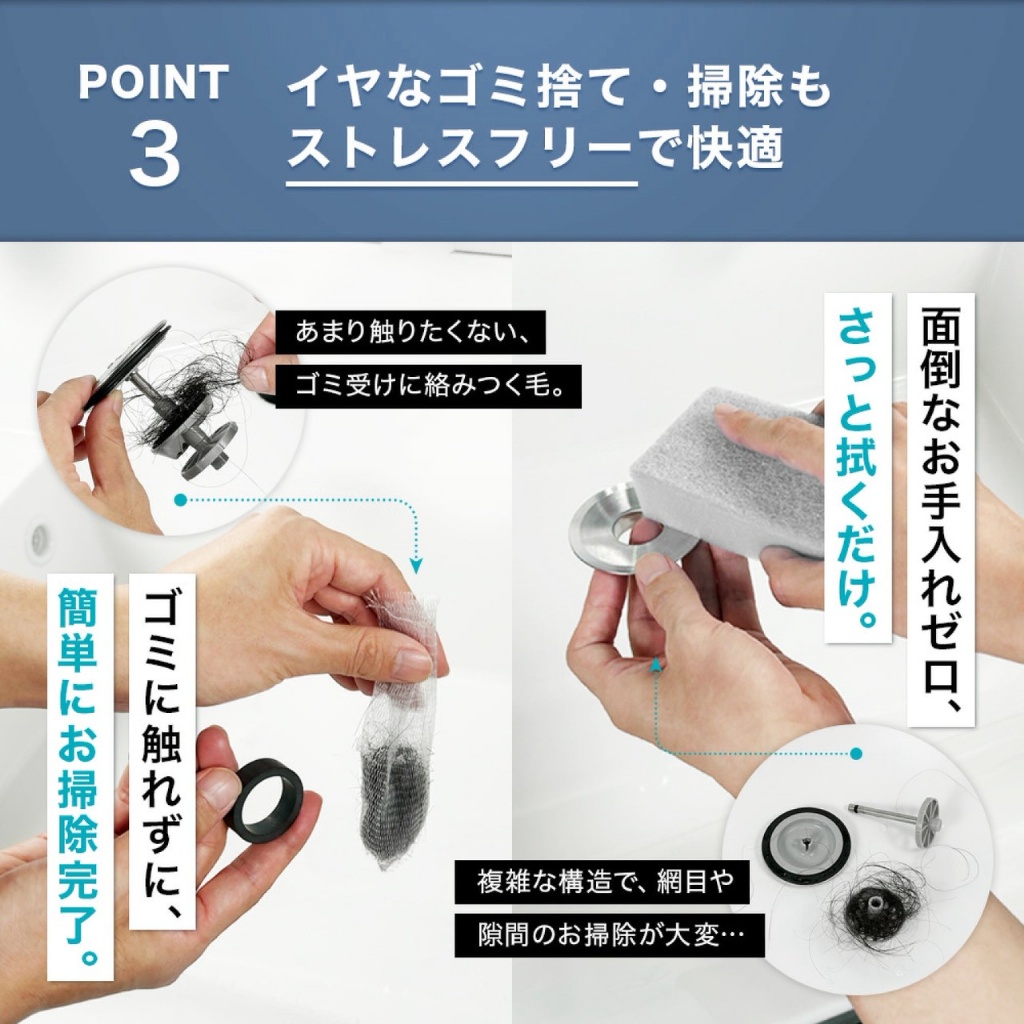 POINT
3

イヤなゴミ捨て・掃除も
ストレスフリーで快適

あまり触りたくない、
ゴミ受けに絡みつく毛。

ゴミに触れずに、
簡単にお掃除完了。

面倒なお手入れゼロ、
さっと拭くだけ。

複雑な構造で、網目や
隙間のお掃除が大変…