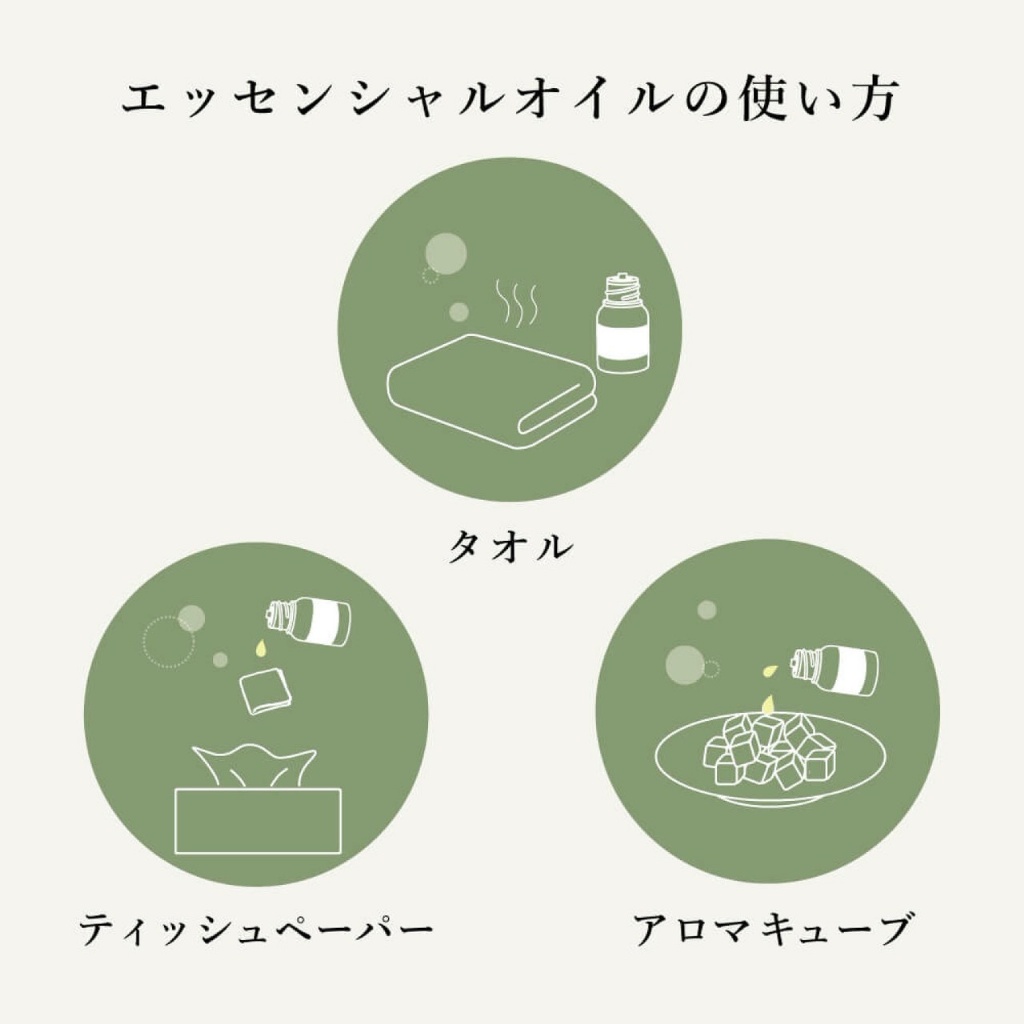 エッセンシャルオイルの使い方

タオル

ティッシュペーパー

アロマキューブ