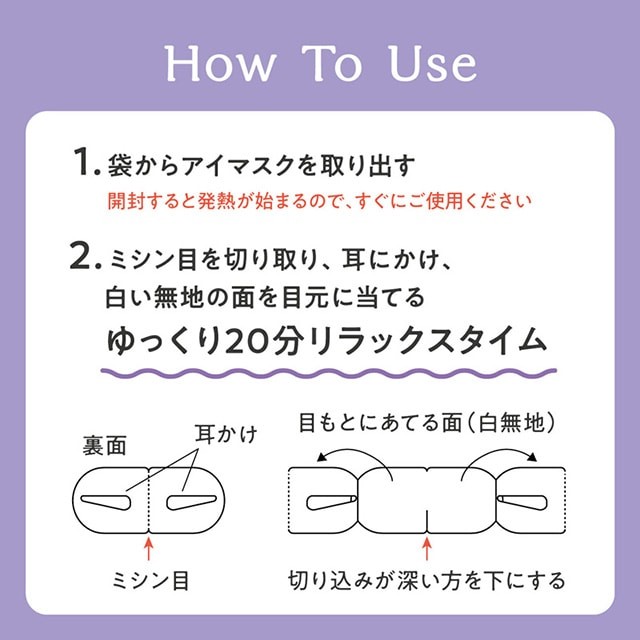 How To Use

1. 袋からアイマスクを取り出す
開封すると発熱が始まるので、すぐにご使用ください

2. ミシン目を切り取り、耳にかけ、白い無地の面を目元に当てる
ゆっくり20分リラックスタイム

裏面

耳かけ

ミシン目

目もとにあてる面(白無地)

切り込みが深い方を下にする