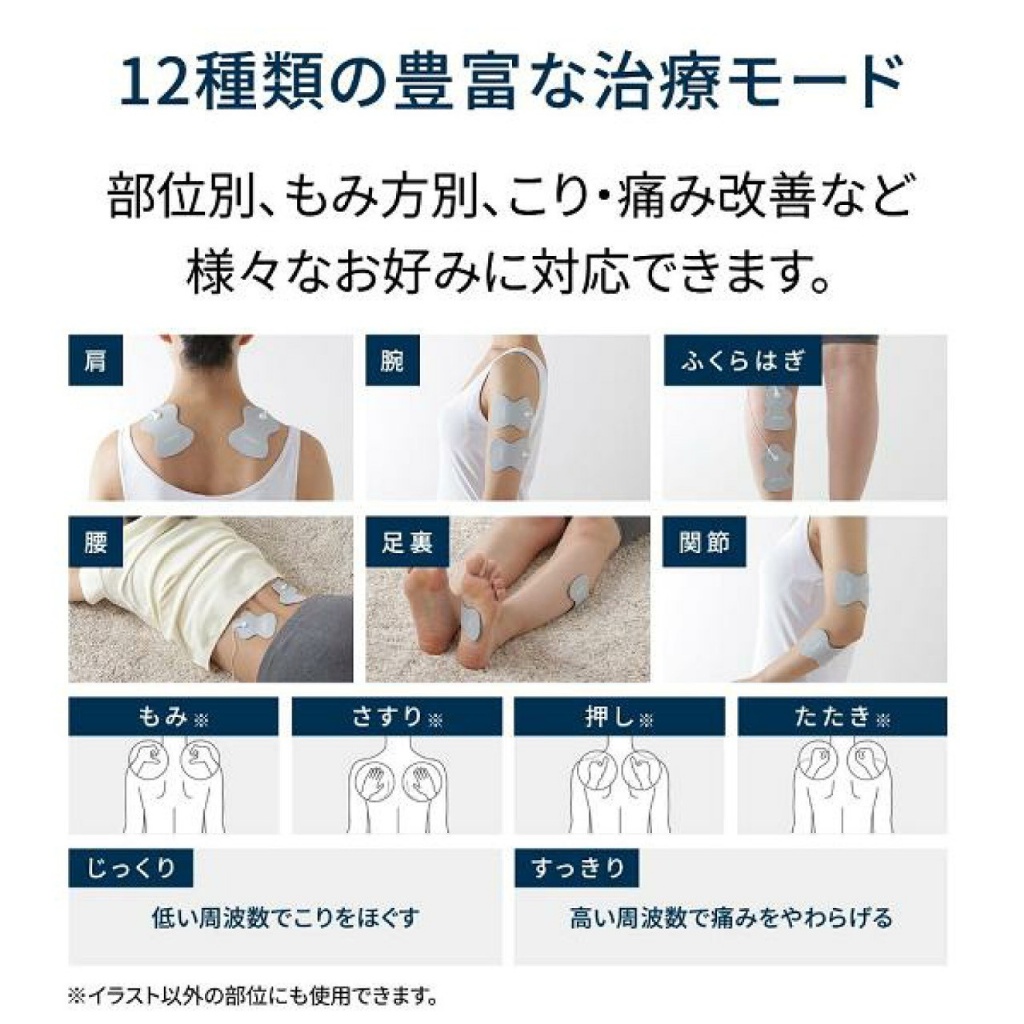 12種類の豊富な治療モード

部位別、もみ方別、こり・痛み改善など様々なお好みに対応できます。

肩

腕

ふくらはぎ

腰

足裏

関節

もみ※

さすり※

押し※

たたき※

じっくり

低い周波数でこりをほぐす

すっきり

高い周波数で痛みをやわらげる

※イラスト以外の部位にも使用できます。