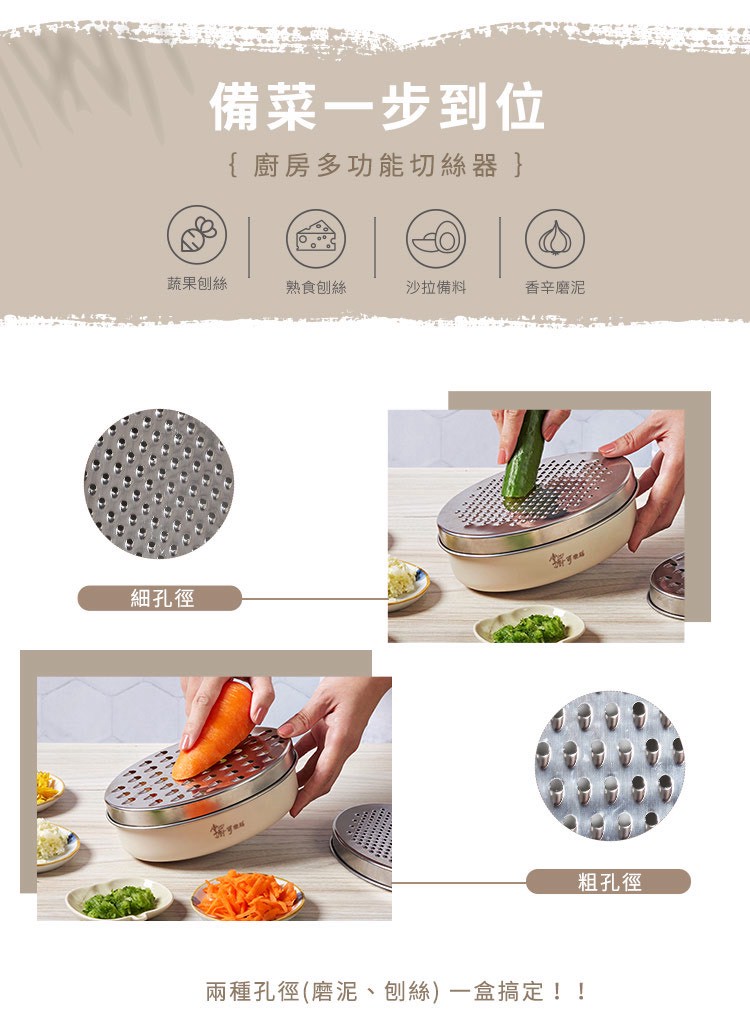 備菜一步到位

{ 廚房多功能切絲器 }

蔬果刨絲

熟食刨絲

沙拉備料

香辛磨泥

細孔徑

粗孔徑

兩種孔徑(磨泥、刨絲) 一盒搞定！！