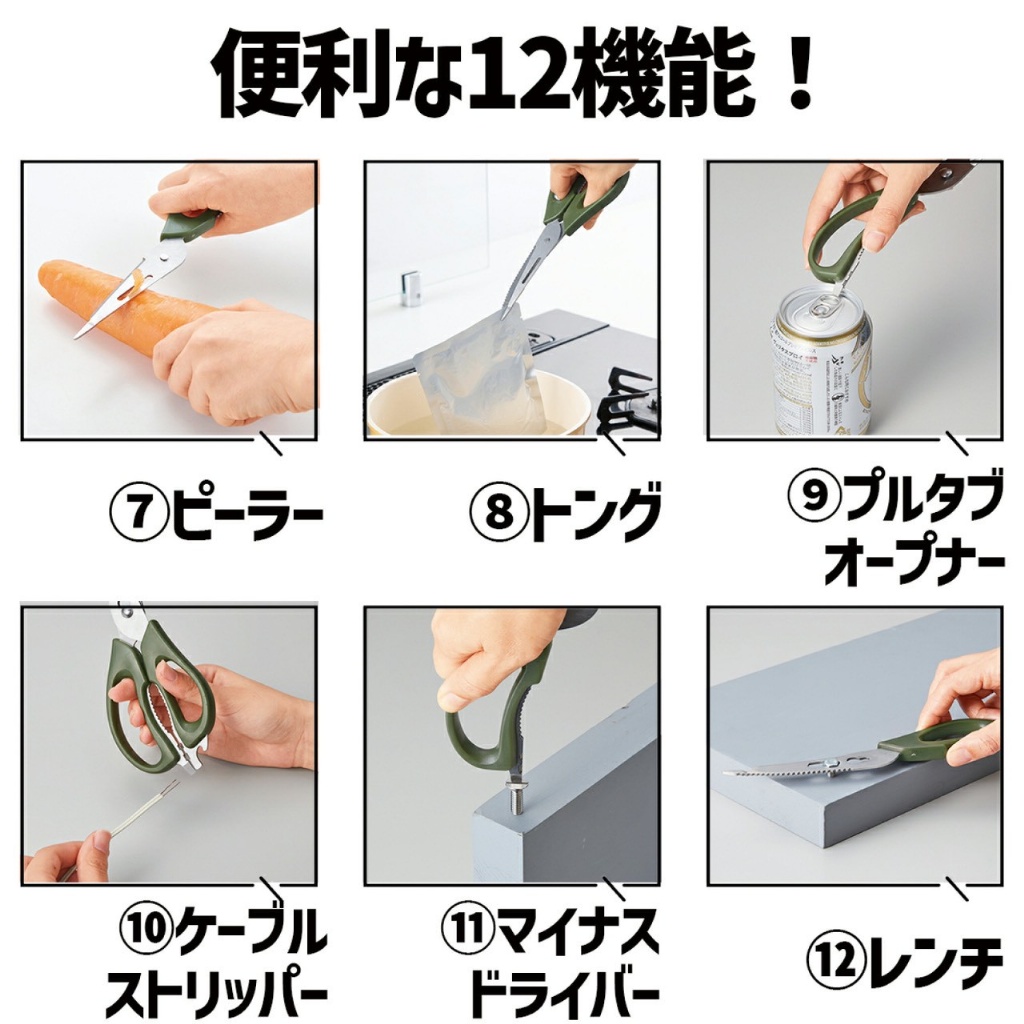 便利な12機能！

⑦ピーラー

⑧トング

⑨プルタブオープナー

⑩ケーブルストリッパー

⑪マイナスドライバー

⑫レンチ