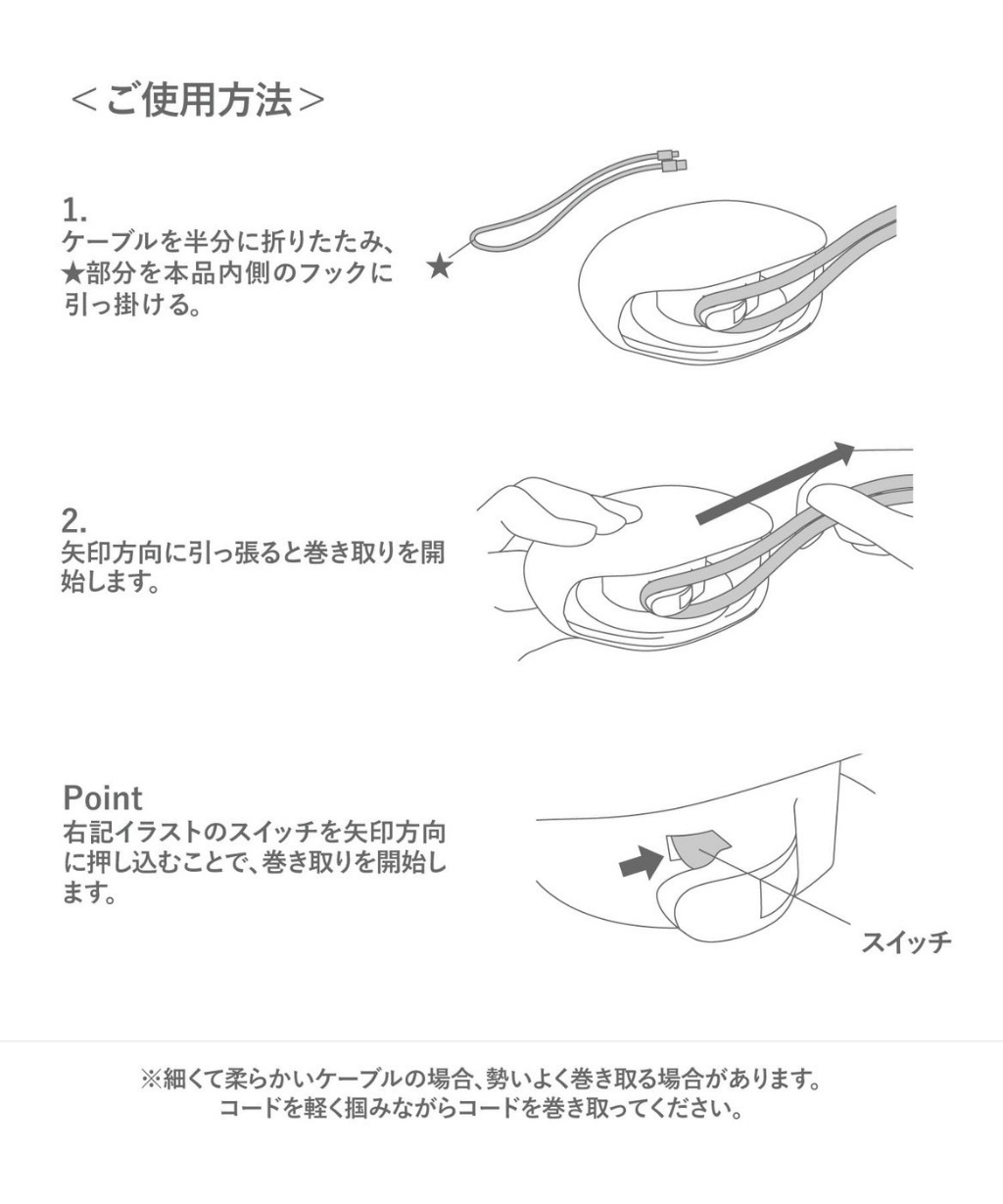 ＜ご使用方法＞

1.
ケーブルを半分に折りたたみ、★部分を本品内側のフックに引っ掛ける。

★

2.
矢印方向に引っ張ると巻き取りを開始します。

Point
右記イラストのスイッチを矢印方向に押し込むことで、巻き取りを開始します。

スイッチ

※細くて柔らかいケーブルの場合、勢いよく巻き取る場合があります。
コードを軽く掴みながらコードを巻き取ってください。