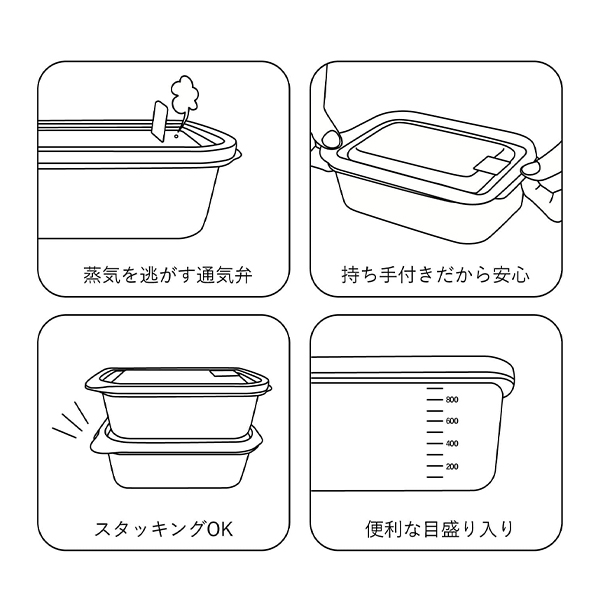 蒸気を逃がす通気弁

持ち手付きだから安心

スタッキングOK

800
600
400
200

便利な目盛り入り