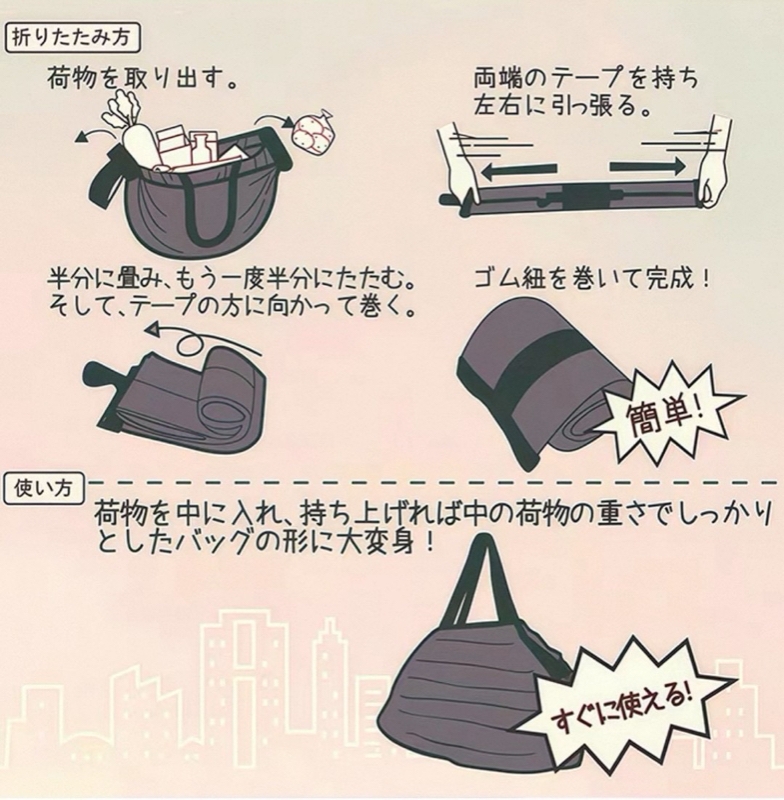 折りたたみ方

荷物を取り出す。

両端のテープを持ち左右に引っ張る。

半分に畳み、もう一度半分にたたむ。そして、テープの方に向かって巻く。

ゴム紐を巻いて完成！

簡単！

使い方

荷物を中に入れ、持ち上げれば中の荷物の重さでしっかりとしたバッグの形に大変身！

すぐに使える!