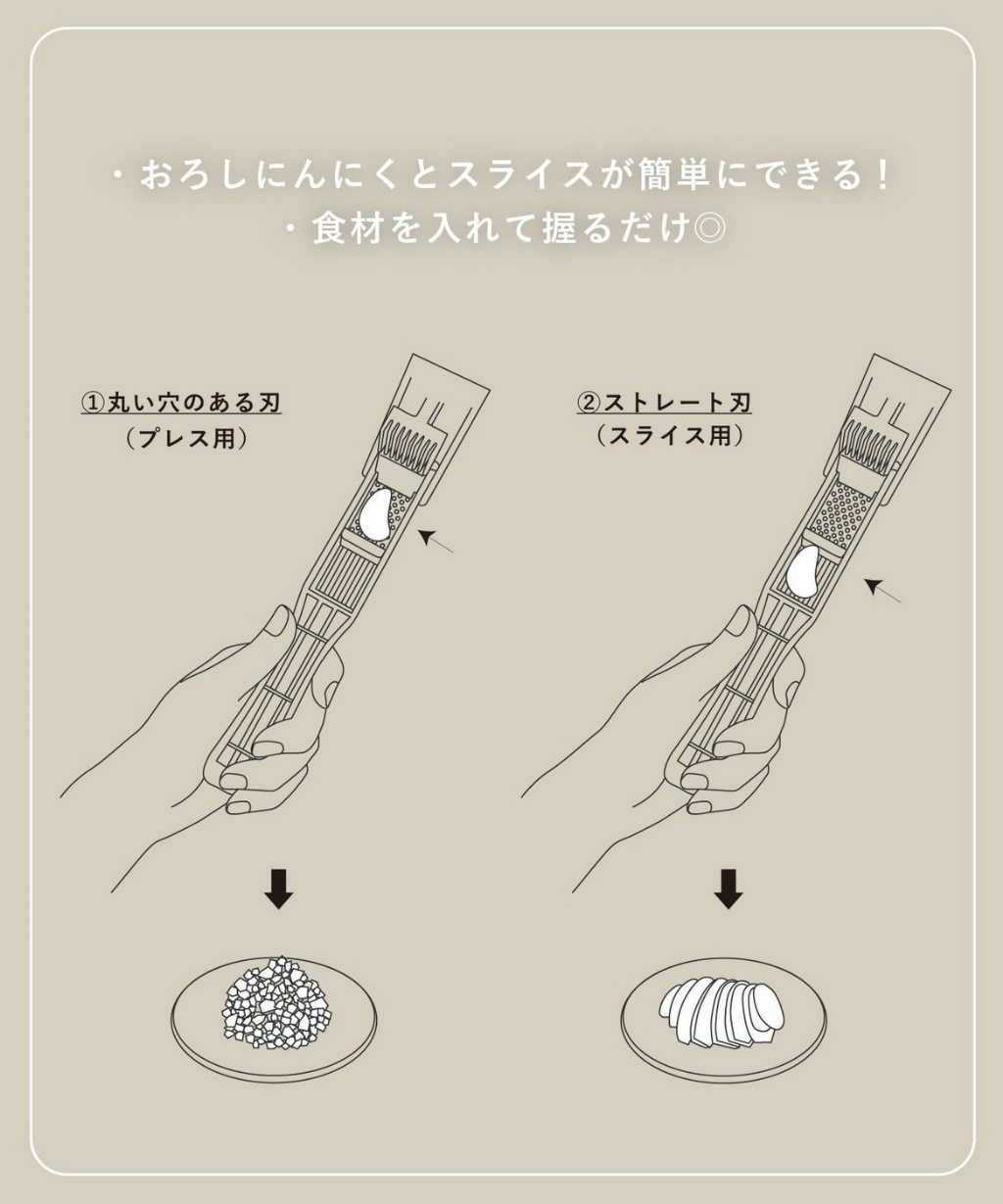 ・おろしにんにくとスライスが簡単にできる！
・食材を入れて握るだけ◎

①丸い穴のある刃
（プレス用）

②ストレート刃
（スライス用）