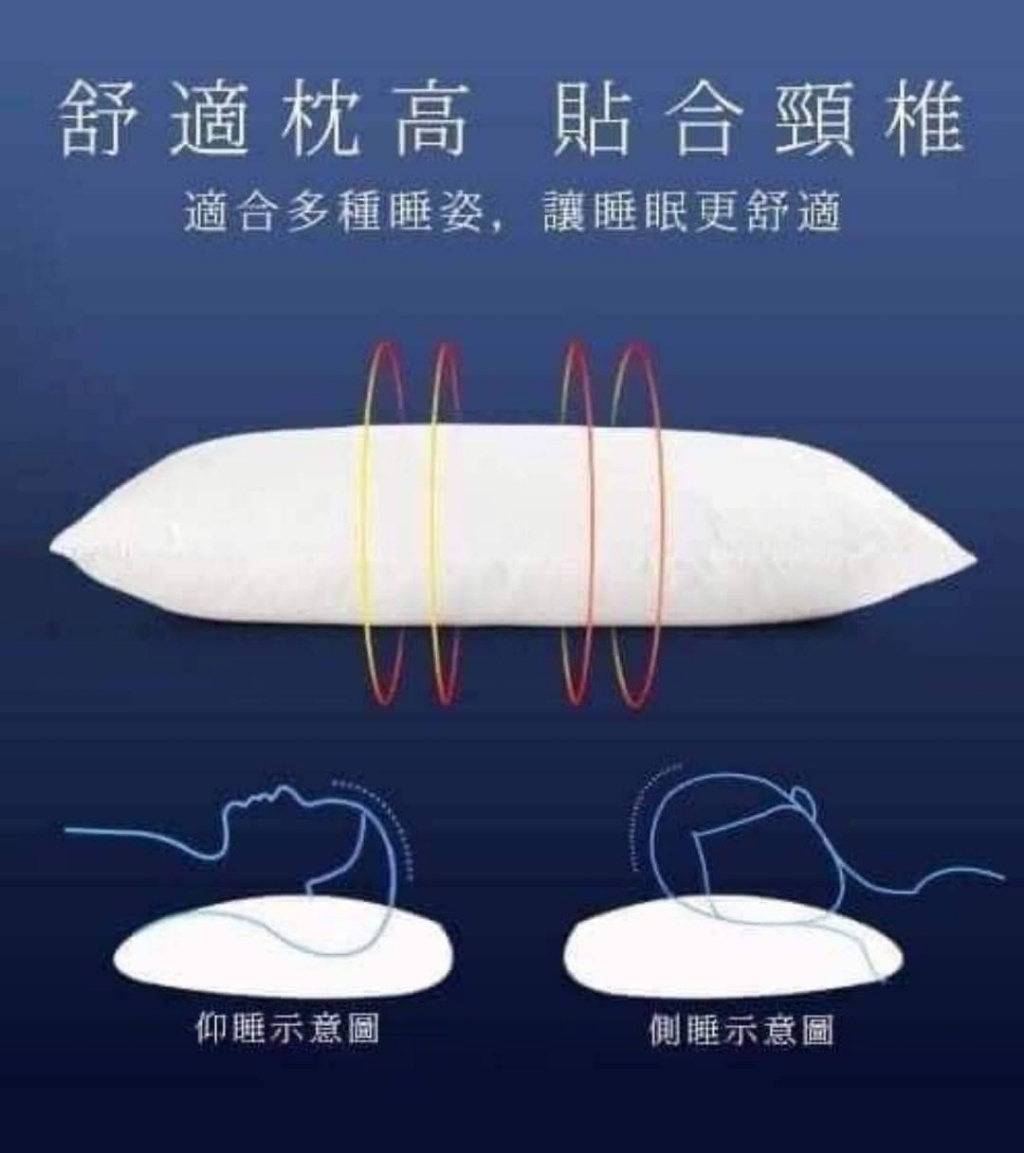 舒適枕高　貼合頸椎

適合多種睡姿，讓睡眠更舒適

仰睡示意圖

側睡示意圖