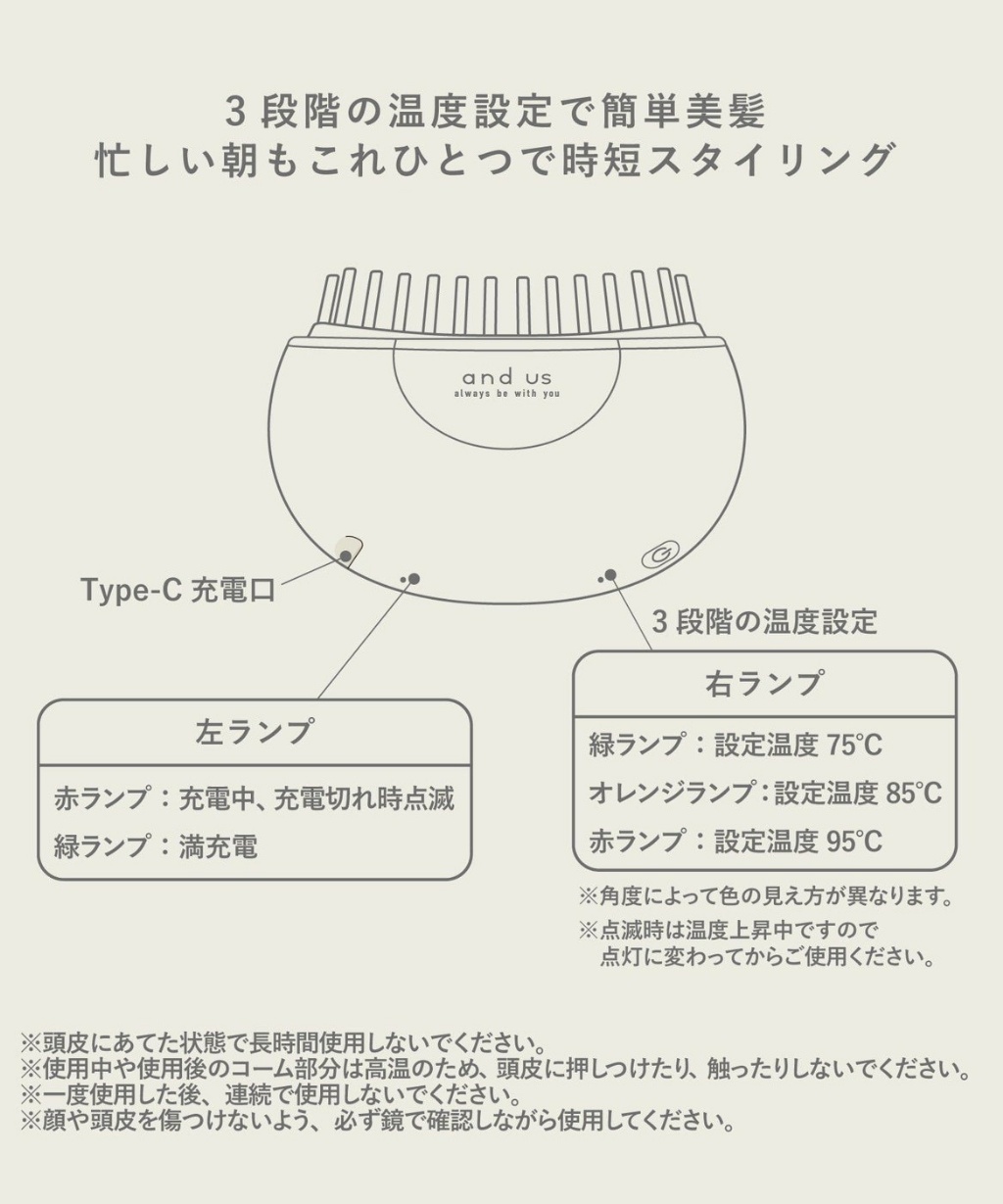 3 段階の温度設定で簡単美髪
忙しい朝もこれひとつで時短スタイリング

and us
always be with you

Type-C 充電口

3 段階の温度設定

左ランプ

赤ランプ：充電中、充電切れ時点滅
緑ランプ：満充電

右ランプ

緑ランプ：設定温度 75℃
オレンジランプ：設定温度 85℃
赤ランプ：設定温度 95℃

※角度によって色の見え方が異なります。
※点滅時は温度上昇中ですので点灯に変わってからご使用ください。

※頭皮にあてた状態で長時間使用しないでください。
※使用中や使用後のコーム部分は高温のため、頭皮に押しつけたり、触ったりしないでください。
※一度使用した後、連続で使用しないでください。
※顔や頭皮を傷つけないよう、必ず鏡で確認しながら使用してください。