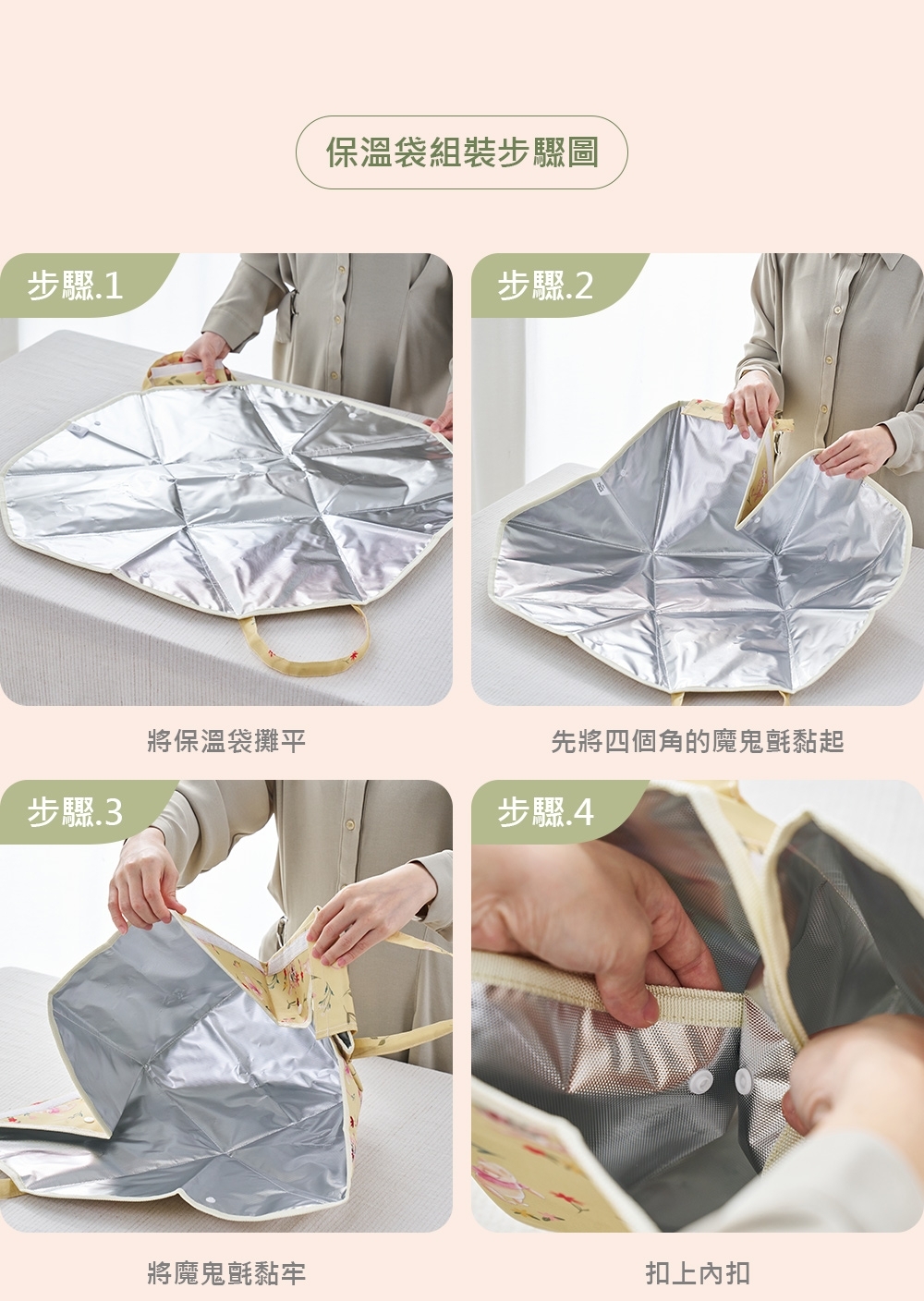 保溫袋組裝步驟圖

步驟.1

將保溫袋攤平

步驟.2

先將四個角的魔鬼氈黏起

步驟.3

將魔鬼氈黏牢

步驟.4

扣上內扣