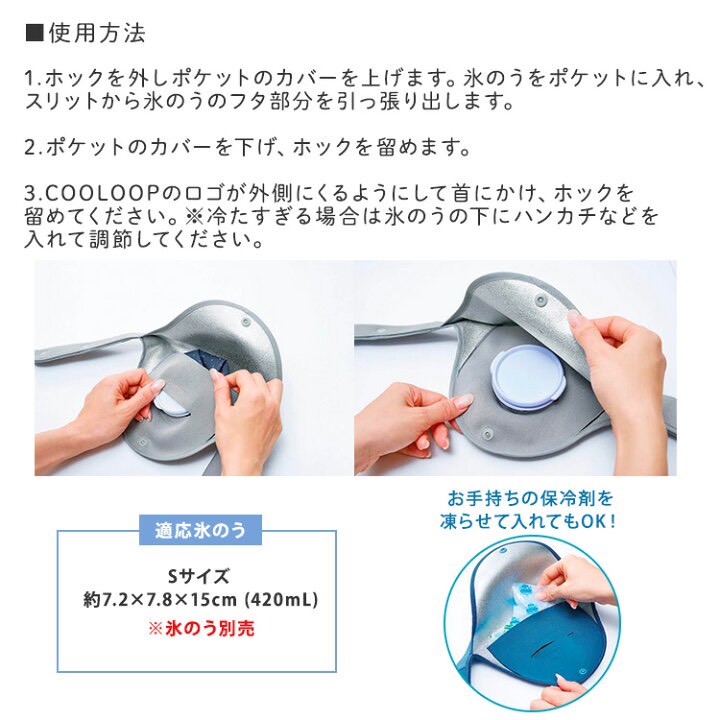 ■使用方法

1.ホックを外しポケットのカバーを上げます。氷のうをポケットに入れ、スリットから氷のうのフタ部分を引っ張り出します。

2.ポケットのカバーを下げ、ホックを留めます。

3.COOLOOPのロゴが外側にくるようにして首にかけ、ホックを留めてください。※冷たすぎる場合は氷のうの下にハンカチなどを入れて調節してください。

適応氷のう

Sサイズ
約7.2×7.8×15cm (420mL)
※氷のう別売

お手持ちの保冷剤を凍らせて入れてもOK!