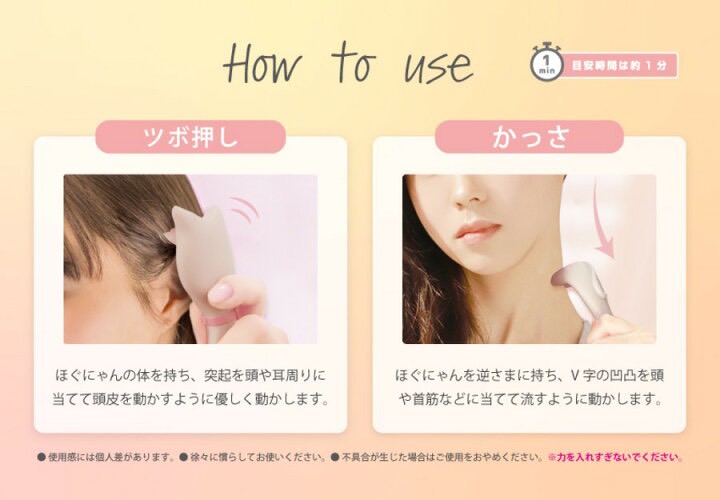 How to use

1 min 目安時間は約１分

ツボ押し

ほぐにゃんの体を持ち、突起を頭や耳周りに当てて頭皮を動かすように優しく動かします。

かっさ

ほぐにゃんを逆さまに持ち、V字の凹凸を頭や首筋などに当てて流すように動かします。

● 使用感には個人差があります。● 徐々に慣らしてお使いください。● 不具合が生じた場合はご使用をおやめください。※力を入れすぎないでください。