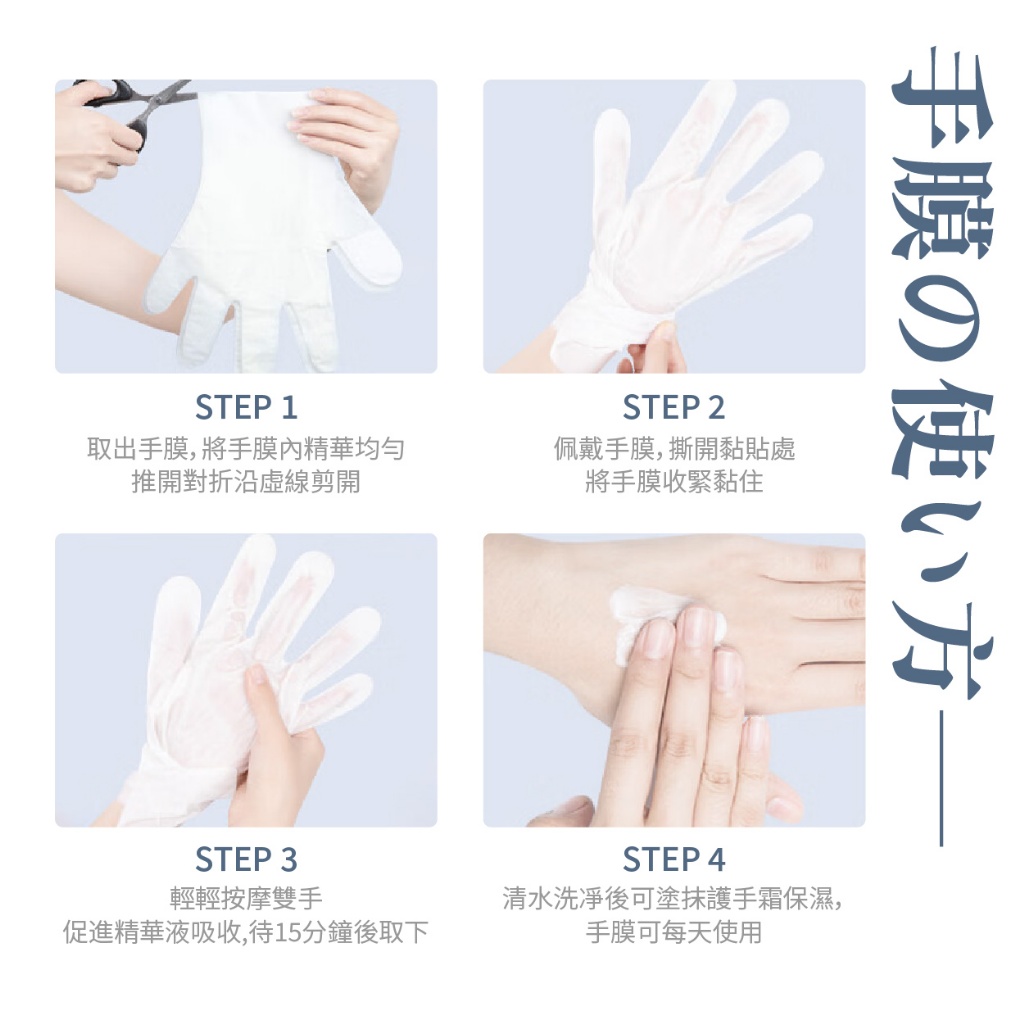 手膜の使い方

STEP 1
取出手膜,將手膜內精華均勻
推開對折沿虛線剪開

STEP 2
佩戴手膜,撕開黏貼處
將手膜收緊黏住

STEP 3
輕輕按摩雙手
促進精華液吸收,待15分鐘後取下

STEP 4
清水洗淨後可塗抹護手霜保濕,
手膜可每天使用