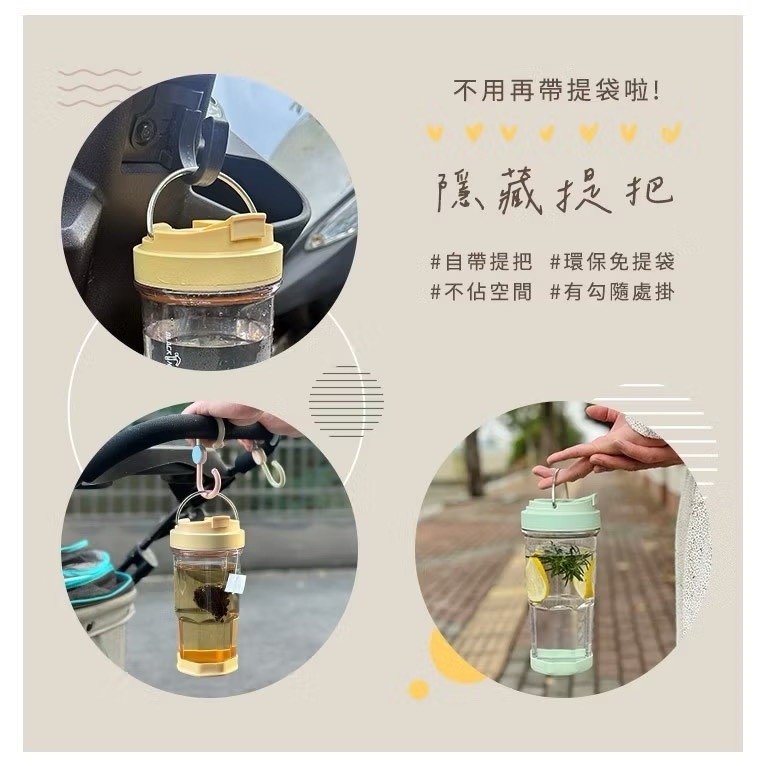 不用再帶提袋啦!

隱藏提把

#自帶提把 #環保免提袋
#不佔空間 #有勾隨處掛