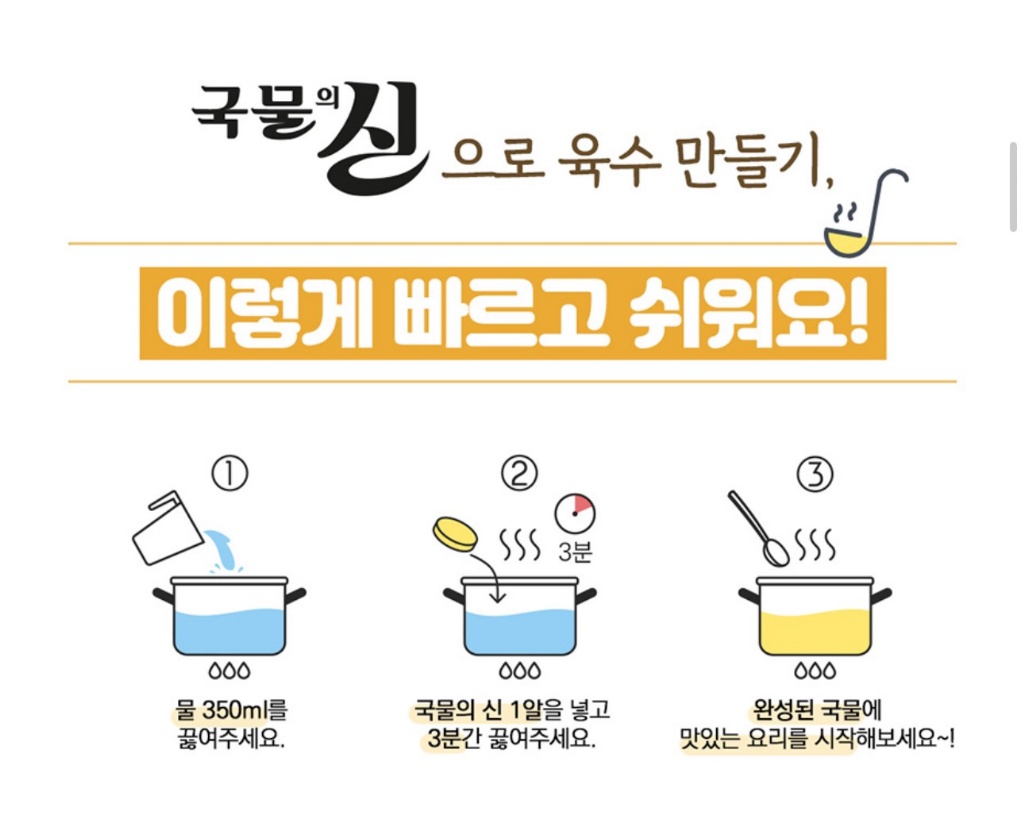 국물의 신 으로 육수 만들기,

이렇게 빠르고 쉬워요!

①

물 350ml를 끓여주세요.

②

3분

국물의 신 1알을 넣고 3분간 끓여주세요.

③

완성된 국물에 맛있는 요리를 시작해보세요~!