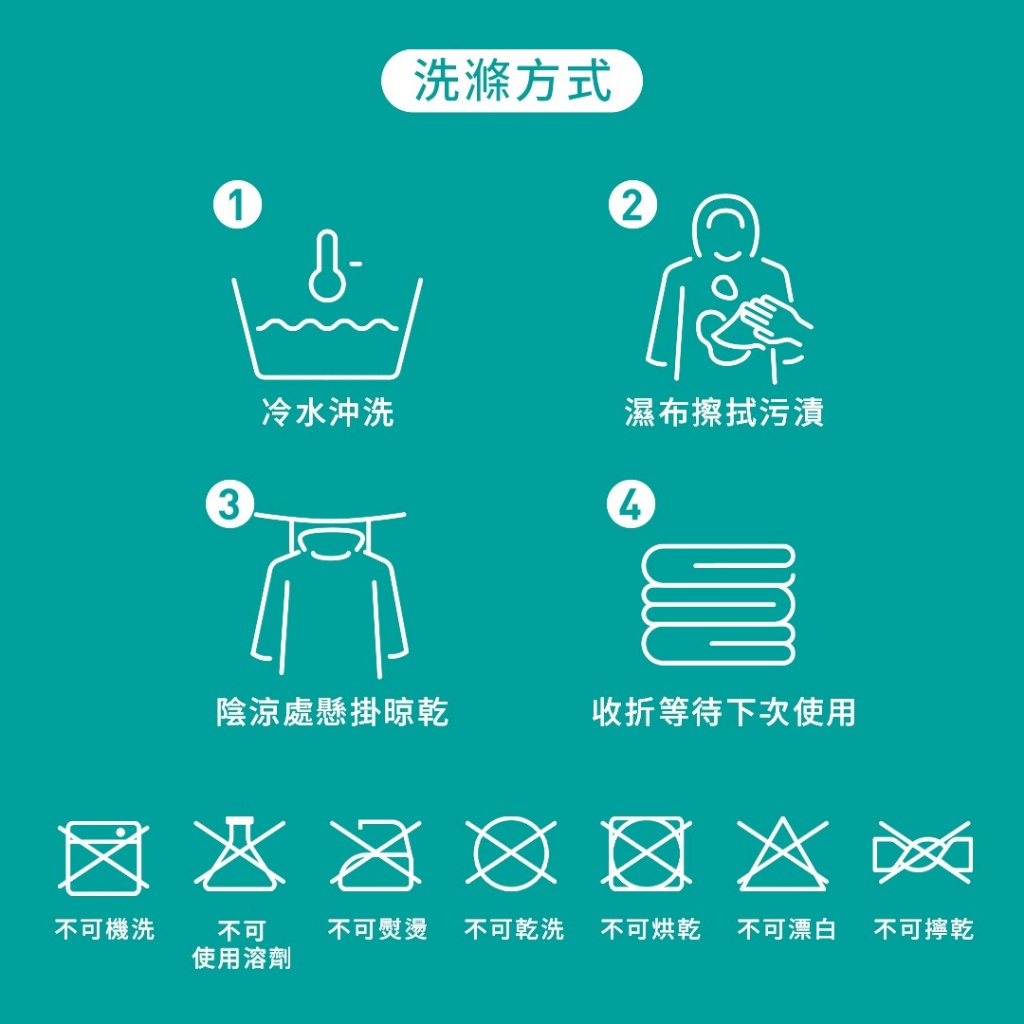 洗滌方式

1
冷水沖洗

2
濕布擦拭污漬

3
陰涼處懸掛晾乾

4
收折等待下次使用

不可機洗

不可使用溶劑

不可熨燙

不可乾洗

不可烘乾

不可漂白

不可擰乾