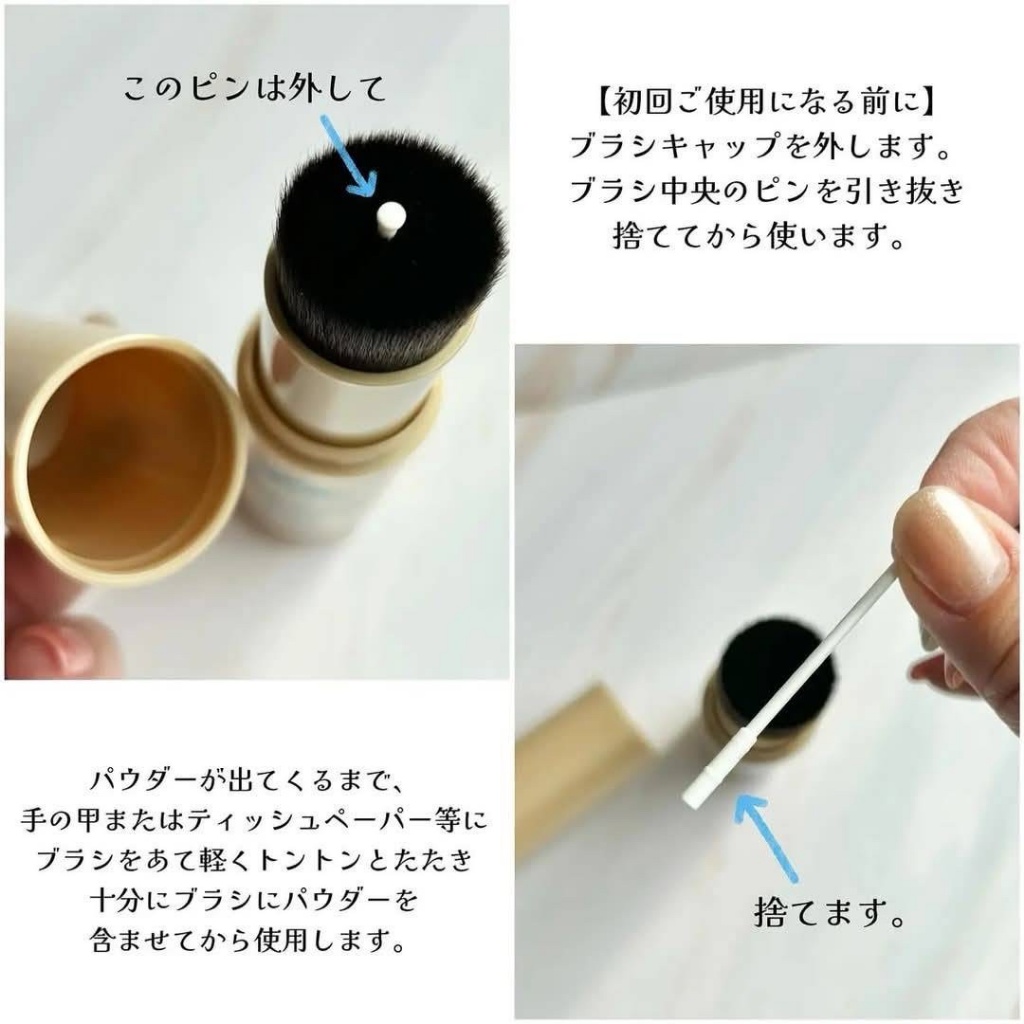 このピンは外して

【初回ご使用になる前に】
ブラシキャップを外します。
ブラシ中央のピンを引き抜き
捨ててから使います。

パウダーが出てくるまで、
手の甲またはティッシュペーパー等に
ブラシをあて軽くトントンとたたき
十分にブラシにパウダーを
含ませてから使用します。

捨てます。