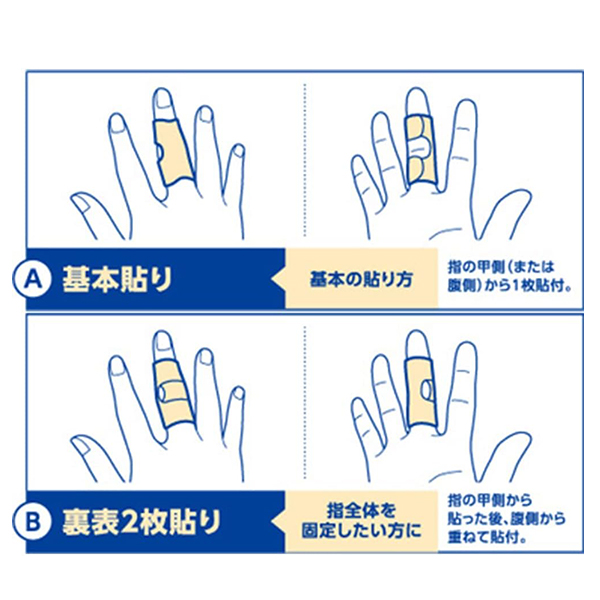 A 基本貼り

基本の貼り方

指の甲側（または腹側）から1枚貼付。

B 裏表2枚貼り

指全体を固定したい方に

指の甲側から貼った後、腹側から重ねて貼付。