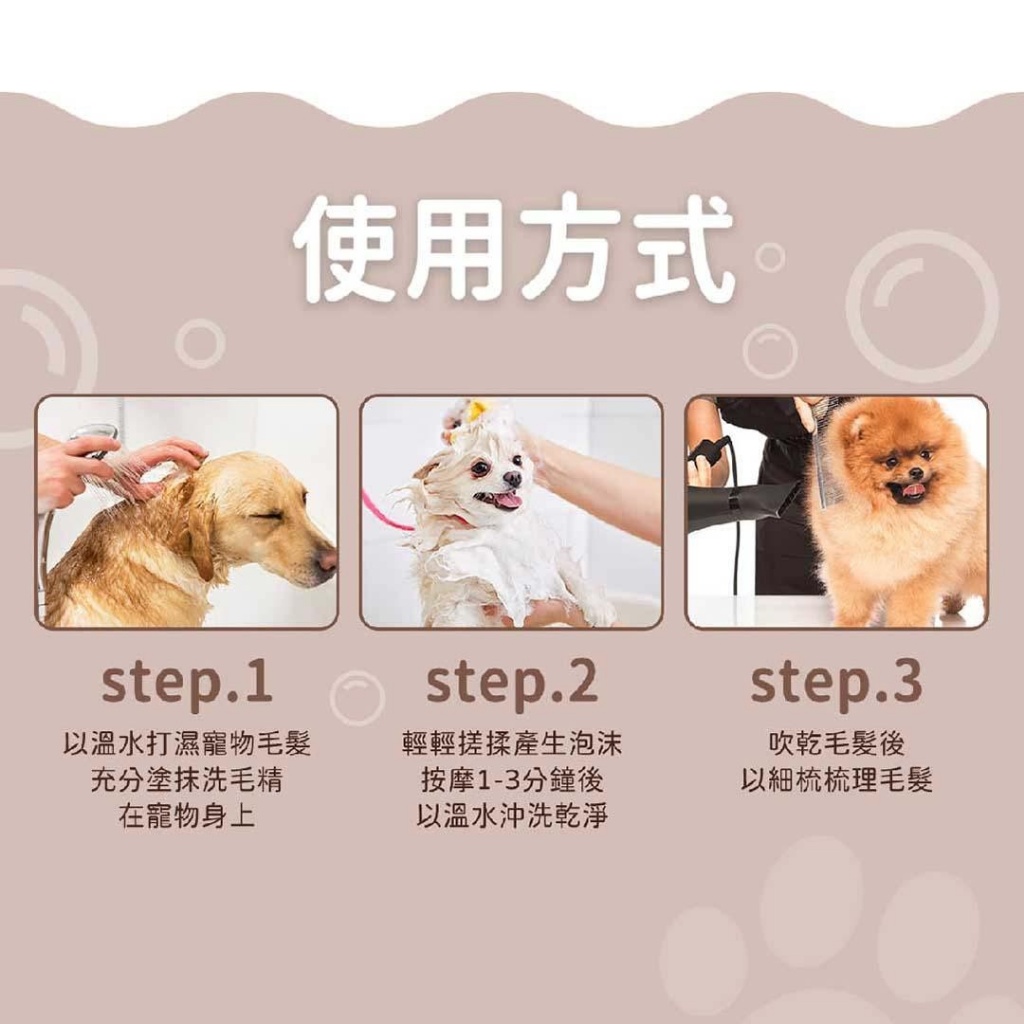 使用方式

step.1
以溫水打濕寵物毛髮
充分塗抹洗毛精
在寵物身上

step.2
輕輕搓揉產生泡沫
按摩1-3分鐘後
以溫水沖洗乾淨

step.3
吹乾毛髮後
以細梳梳理毛髮