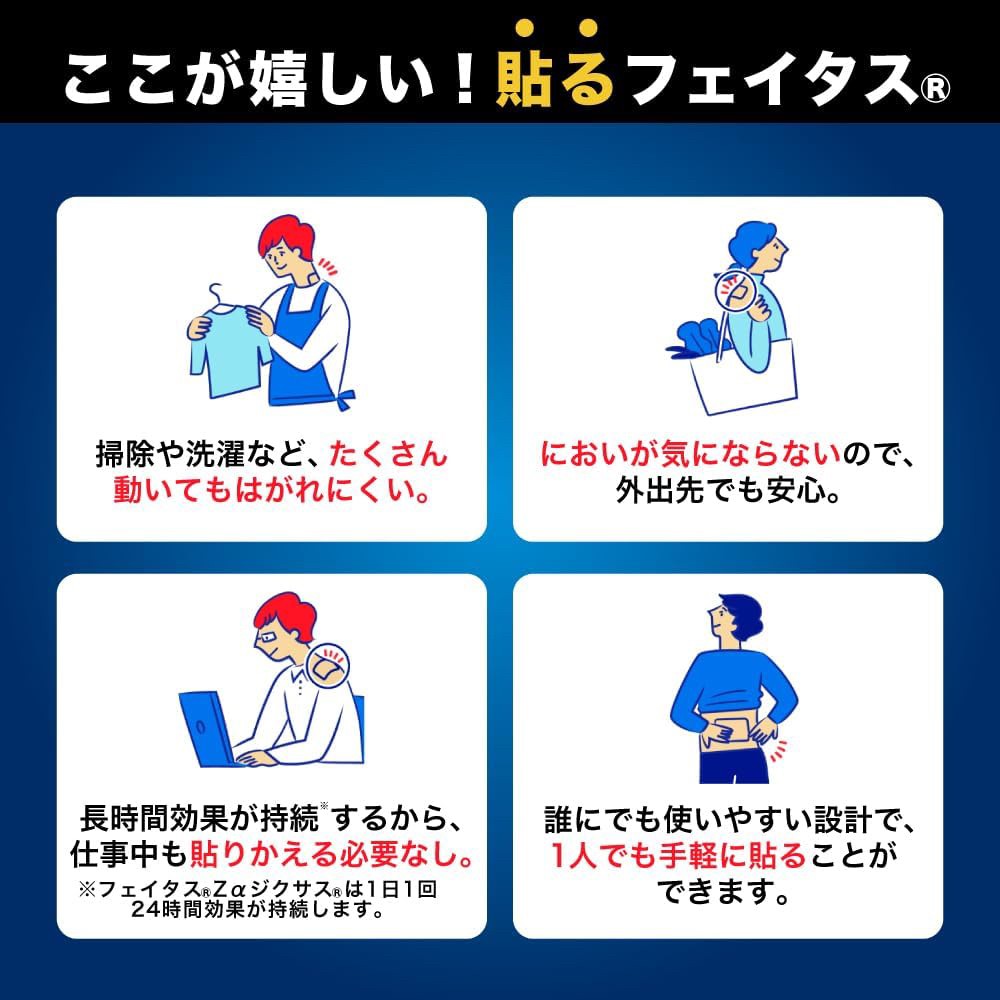 ここが嬉しい！貼るフェイタス®

掃除や洗濯など、たくさん動いてもはがれにくい。

においが気にならないので、外出先でも安心。

長時間効果が持続※するから、仕事中も貼りかえる必要なし。
※フェイタス®Zαジクサス®は1日1回24時間効果が持続します。

誰にでも使いやすい設計で、1人でも手軽に貼ることができます。