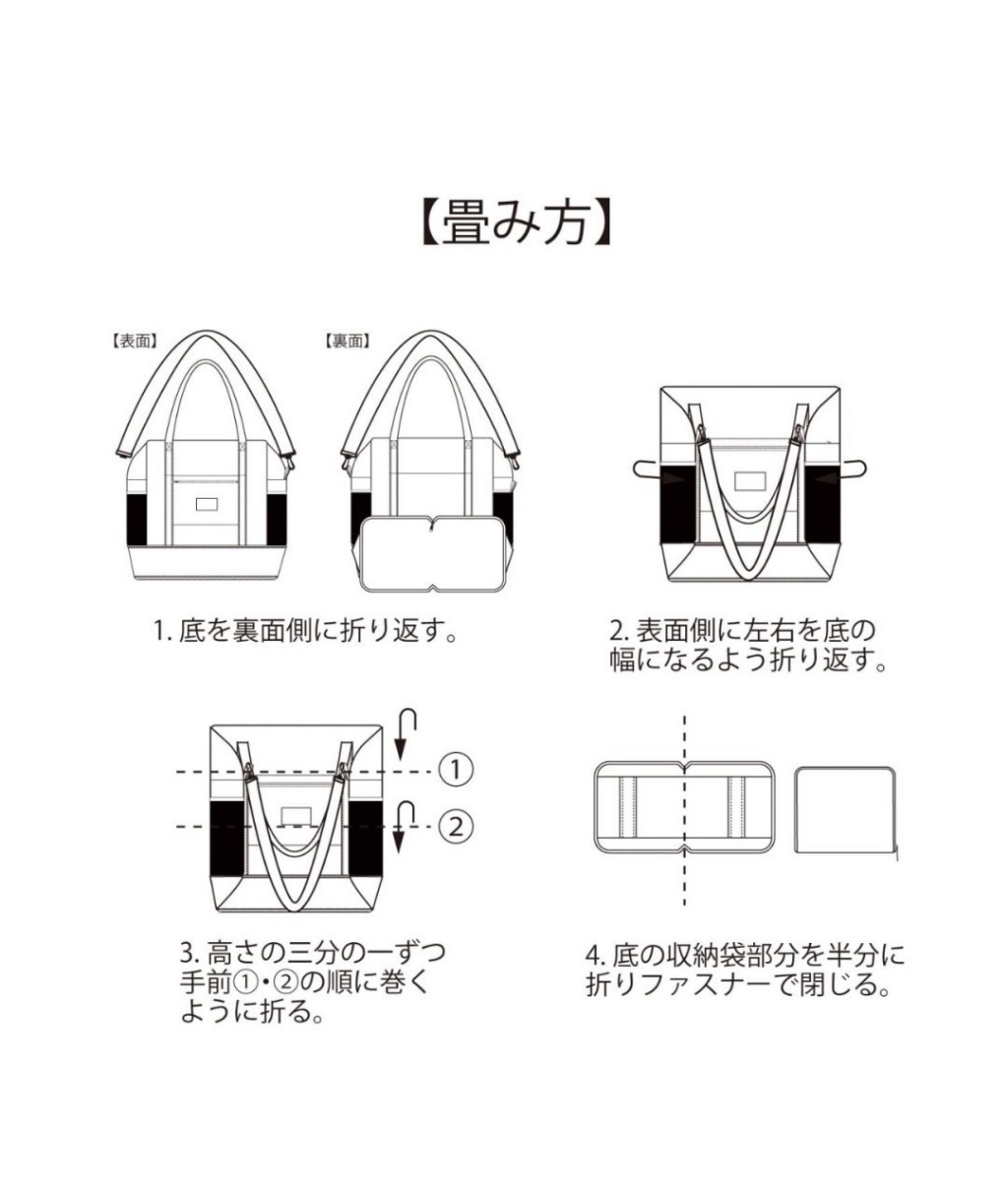 【畳み方】

【表面】

【裏面】

1. 底を裏面側に折り返す。

2. 表面側に左右を底の幅になるよう折り返す。

①

②

3. 高さの三分の一ずつ手前①・②の順に巻くように折る。

4. 底の収納袋部分を半分に折りファスナーで閉じる。