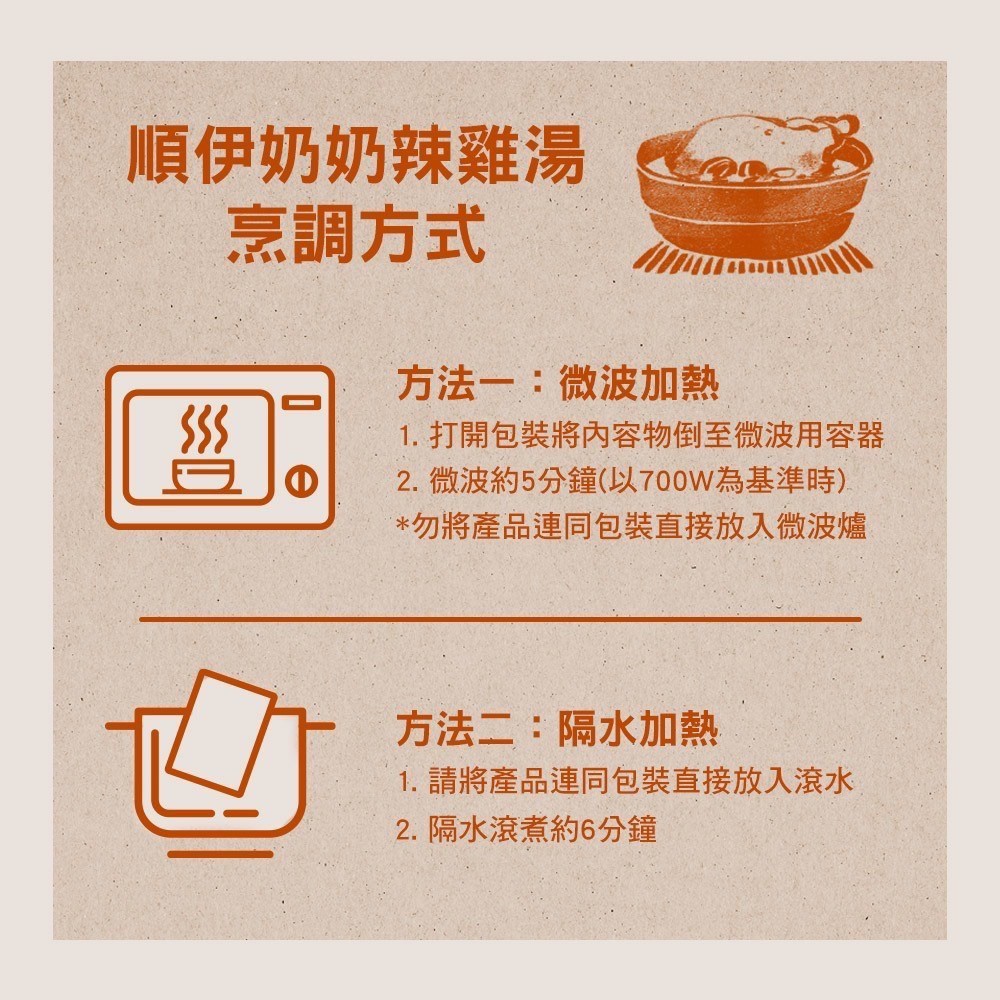 順伊奶奶辣雞湯
烹調方式

方法一：微波加熱
1. 打開包裝將內容物倒至微波用容器
2. 微波約5分鐘(以700W為基準時)
*勿將產品連同包裝直接放入微波爐

方法二：隔水加熱
1. 請將產品連同包裝直接放入滾水
2. 隔水滾煮約6分鐘