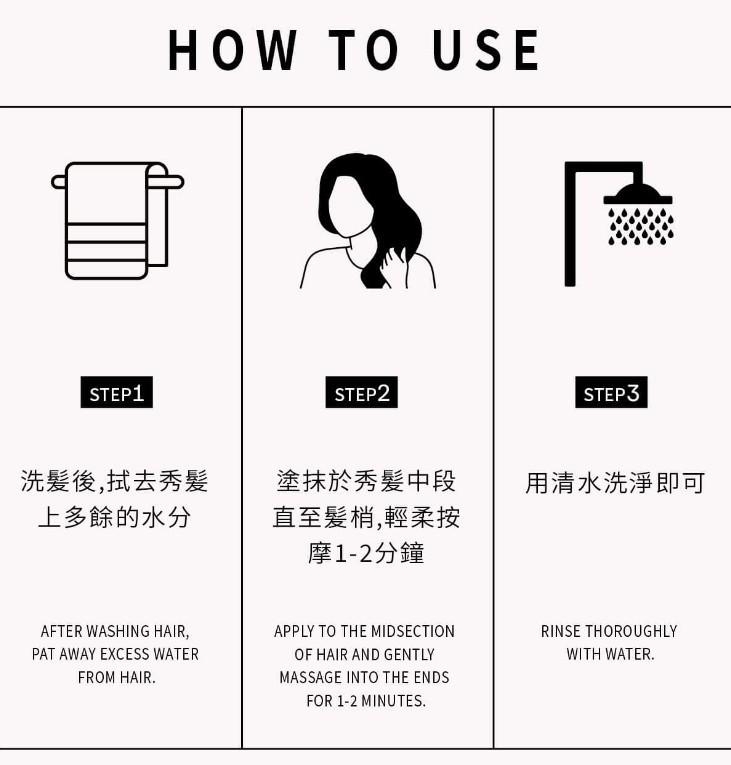 HOW TO USE

STEP1

洗髮後,拭去秀髮上多餘的水分

AFTER WASHING HAIR, PAT AWAY EXCESS WATER FROM HAIR.

STEP2

塗抹於秀髮中段直至髮梢,輕柔按摩1-2分鐘

APPLY TO THE MIDSECTION OF HAIR AND GENTLY MASSAGE INTO THE ENDS FOR 1-2 MINUTES.

STEP3

用清水洗淨即可

RINSE THOROUGHLY WITH WATER.