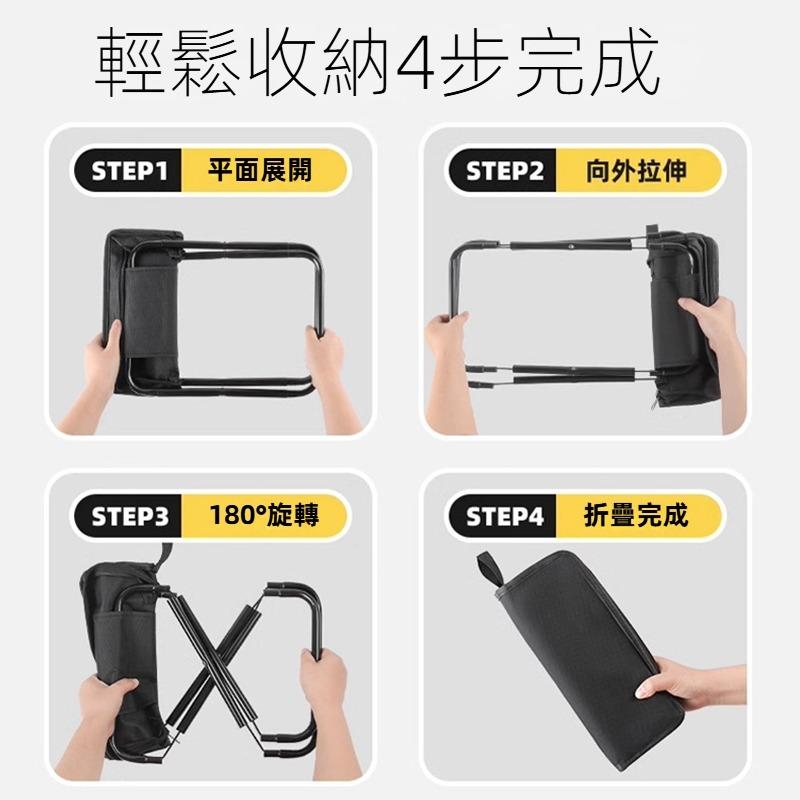 輕鬆收納4步完成

STEP1 平面展開

STEP2 向外拉伸

STEP3 180°旋轉

STEP4 折疊完成