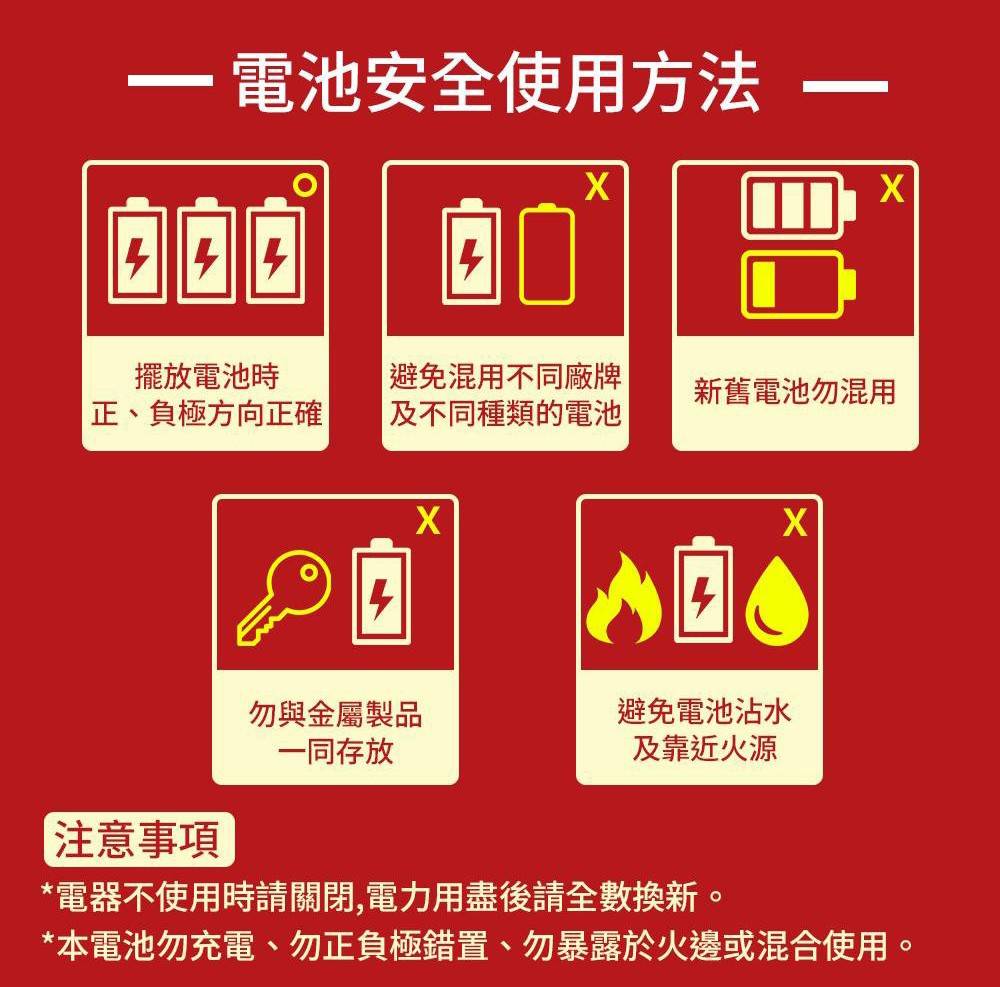 — 電池安全使用方法 —

○

擺放電池時
正、負極方向正確

X

避免混用不同廠牌
及不同種類的電池

X

新舊電池勿混用

X

勿與金屬製品
一同存放

X

避免電池沾水
及靠近火源

注意事項

*電器不使用時請關閉,電力用盡後請全數換新。

*本電池勿充電、勿正負極錯置、勿暴露於火邊或混合使用。