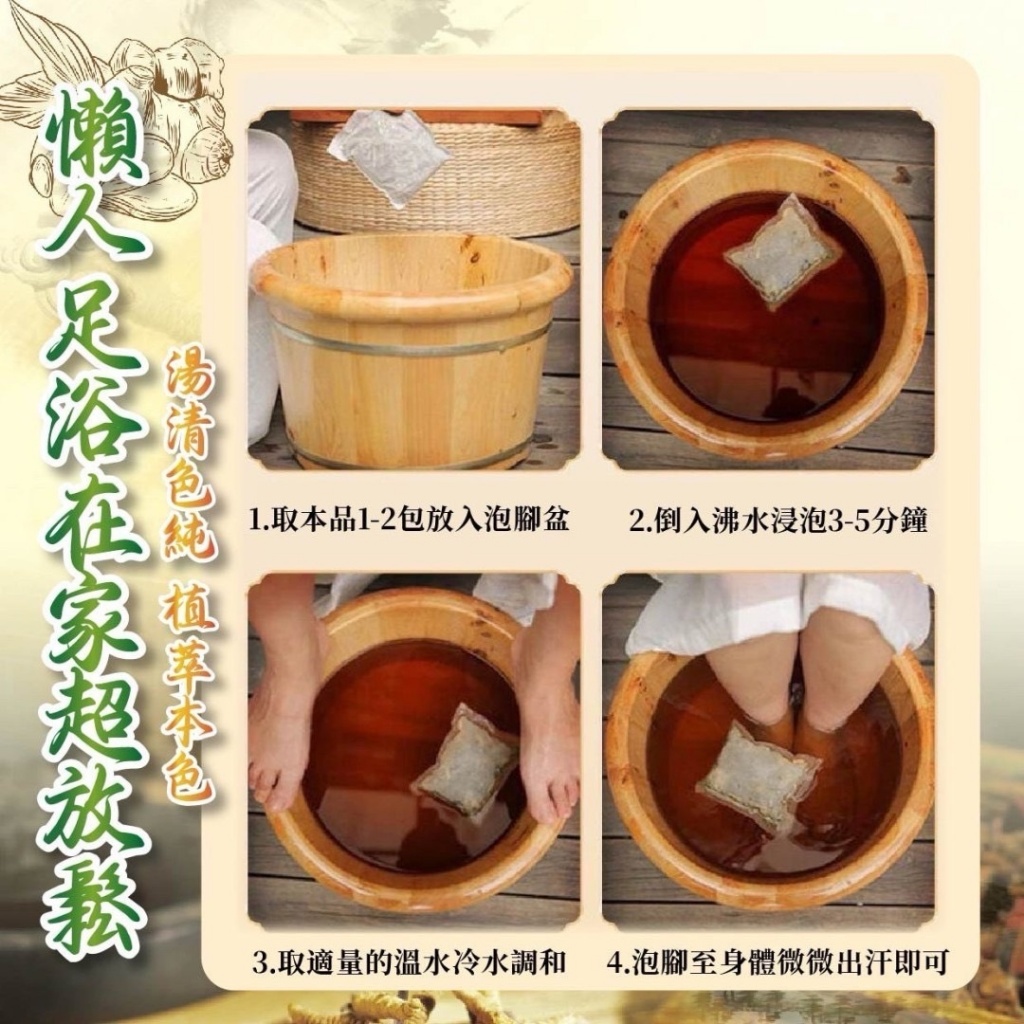 懶人
足浴在家超放鬆

湯清色純 植萃本色

1.取本品1-2包放入泡腳盆

2.倒入沸水浸泡3-5分鐘

3.取適量的溫水冷水調和

4.泡腳至身體微微出汗即可