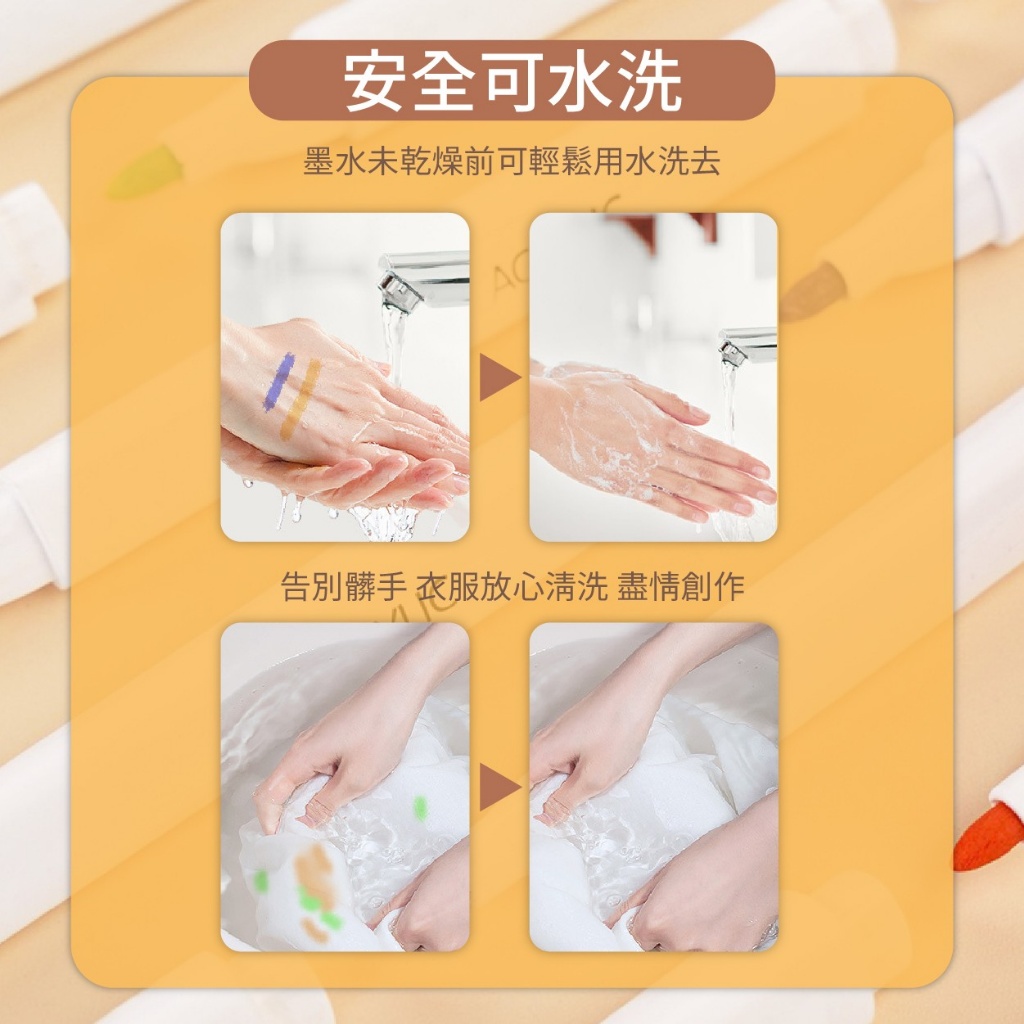 安全可水洗

墨水未乾燥前可輕鬆用水洗去

告別髒手 衣服放心清洗 盡情創作