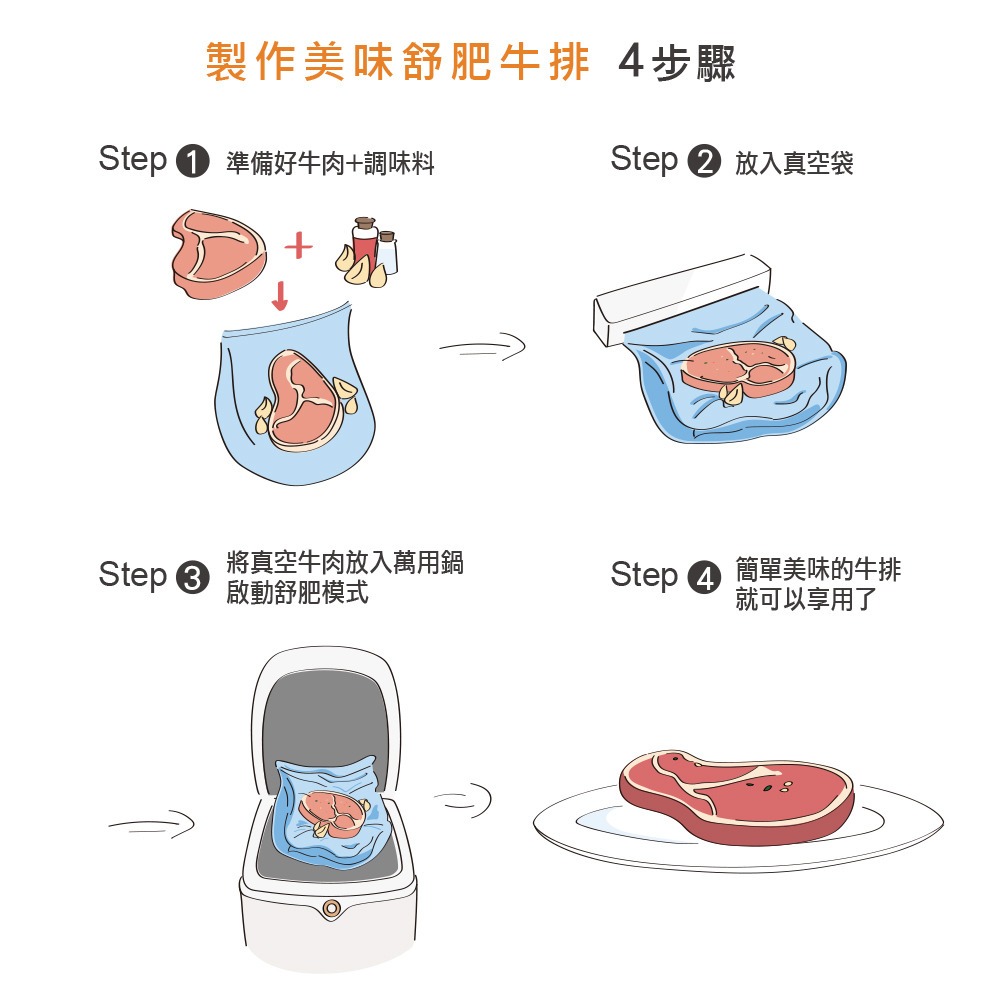 製作美味舒肥牛排 4步驟

Step 1 準備好牛肉+調味料

Step 2 放入真空袋

Step 3 將真空牛肉放入萬用鍋 啟動舒肥模式

Step 4 簡單美味的牛排 就可以享用了