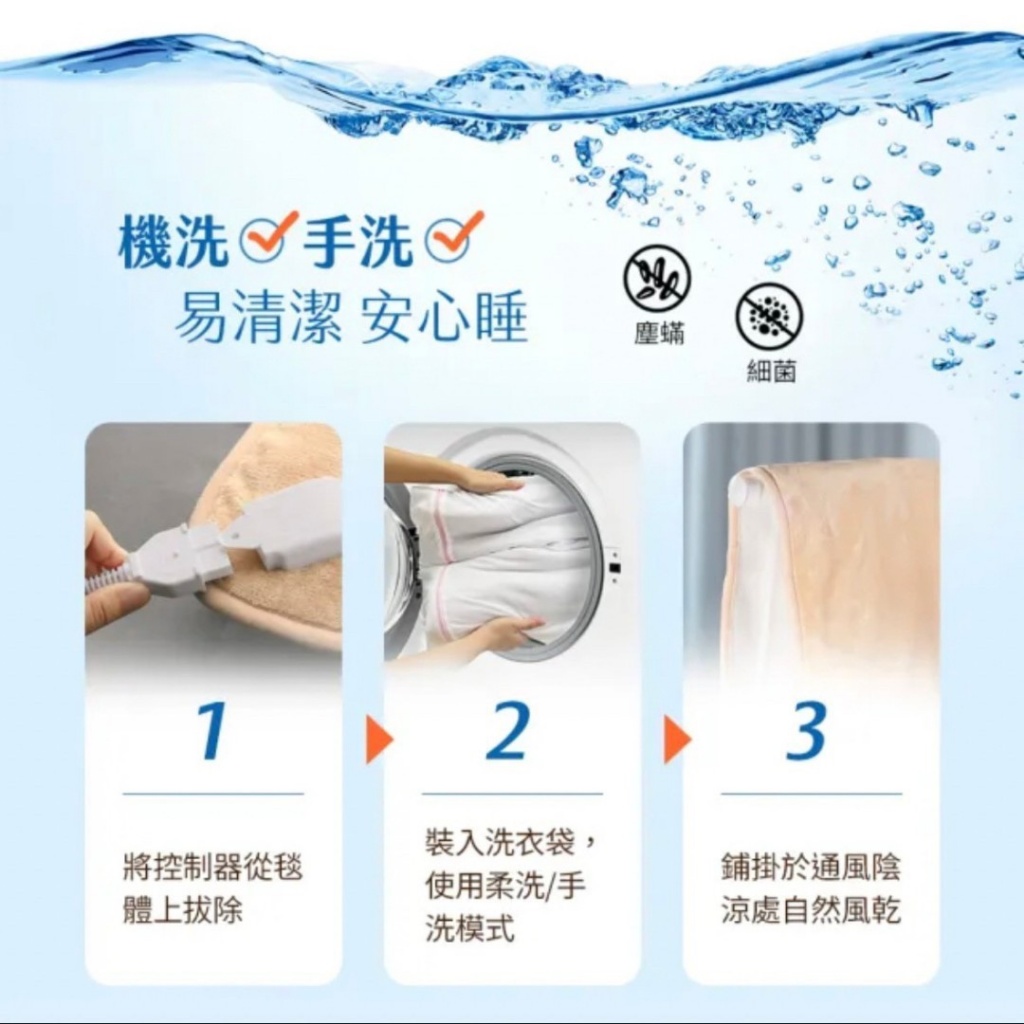 機洗 手洗
易清潔 安心睡

塵蟎

細菌

1

將控制器從毯體上拔除

2

裝入洗衣袋，使用柔洗/手洗模式

3

鋪掛於通風陰涼處自然風乾