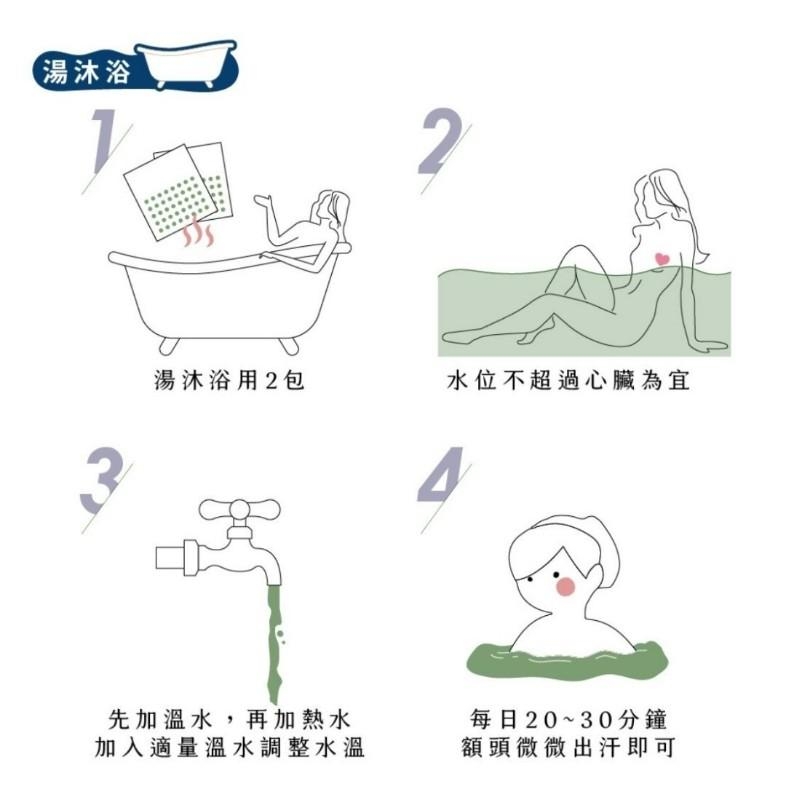 湯沐浴

1

湯沐浴用2包

2

水位不超過心臟為宜

3

先加溫水，再加熱水
加入適量溫水調整水溫

4

每日20~30分鐘
額頭微微出汗即可