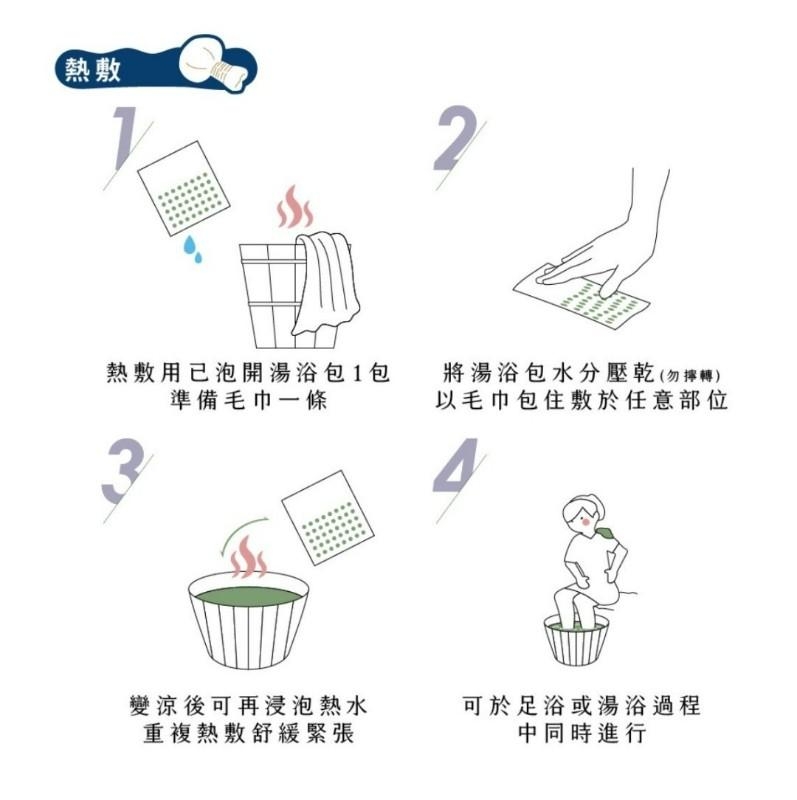 熱敷

1

熱敷用已泡開湯浴包1包
準備毛巾一條

2

將湯浴包水分壓乾(勿擰轉)
以毛巾包住敷於任意部位

3

變涼後可再浸泡熱水
重複熱敷舒緩緊張

4

可於足浴或湯浴過程
中同時進行