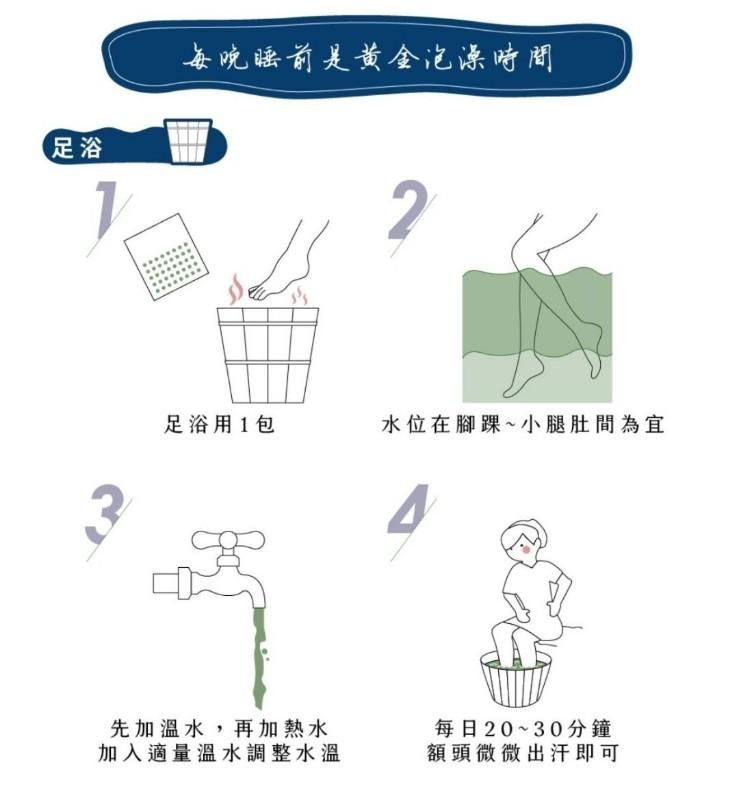 每晚睡前是黃金泡澡時間

足浴

1

足浴用1包

2

水位在腳踝~小腿肚間為宜

3

先加溫水，再加熱水
加入適量溫水調整水溫

4

每日20~30分鐘
額頭微微出汗即可