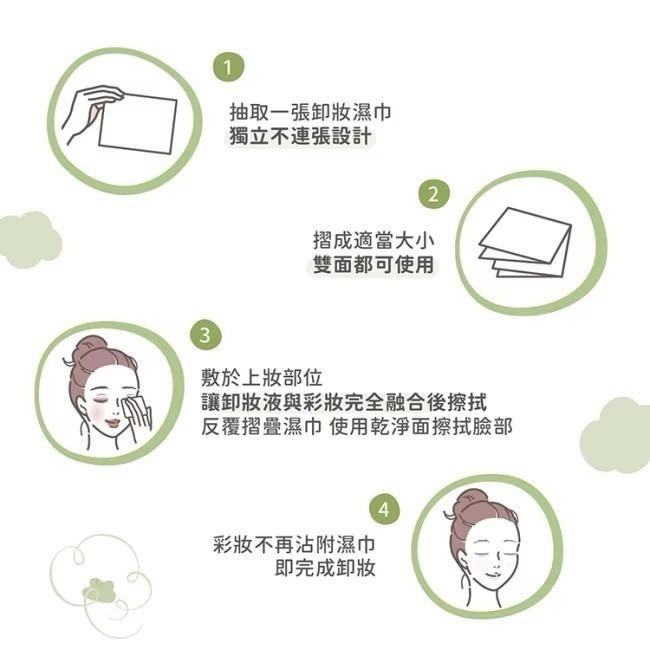 1

抽取一張卸妝濕巾
獨立不連張設計

2

摺成適當大小
雙面都可使用

3

敷於上妝部位
讓卸妝液與彩妝完全融合後擦拭
反覆摺疊濕巾 使用乾淨面擦拭臉部

4

彩妝不再沾附濕巾
即完成卸妝