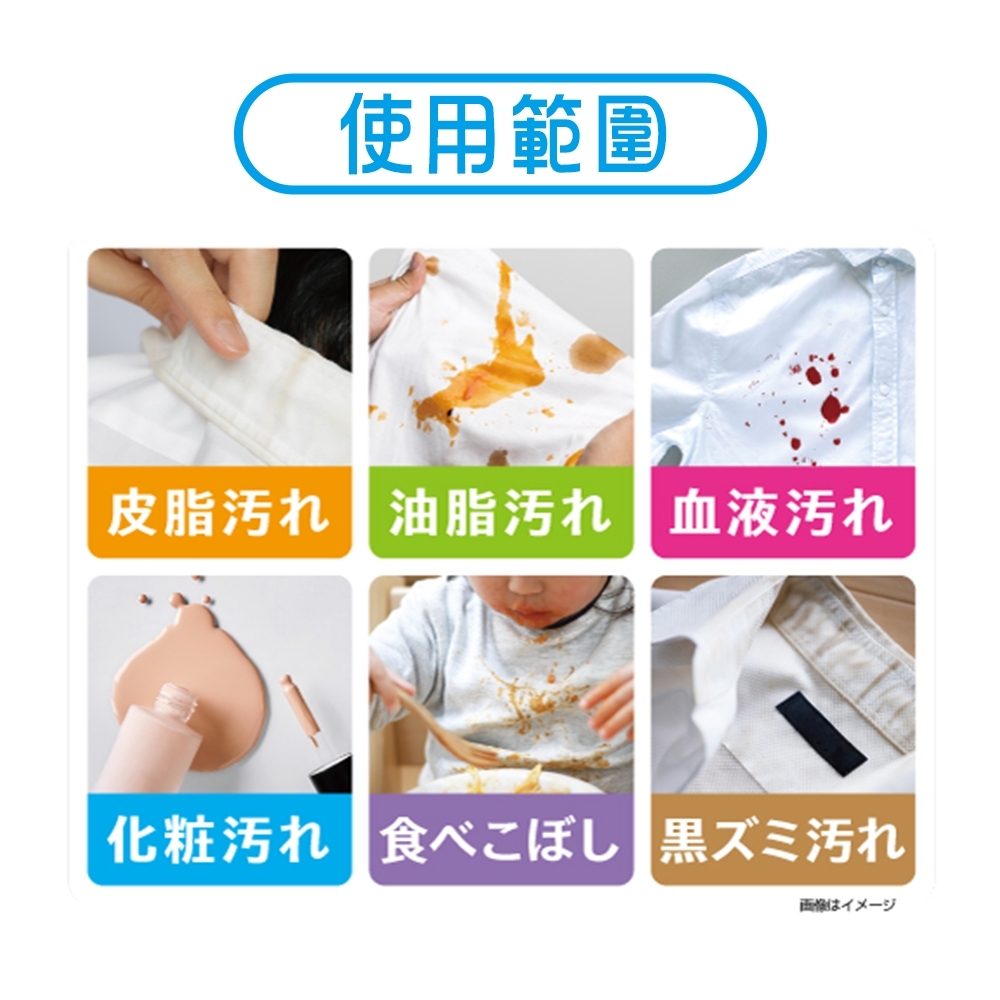 使用範圍

皮脂汚れ

油脂汚れ

血液汚れ

化粧汚れ

食べこぼし

黒ズミ汚れ

画像はイメージ