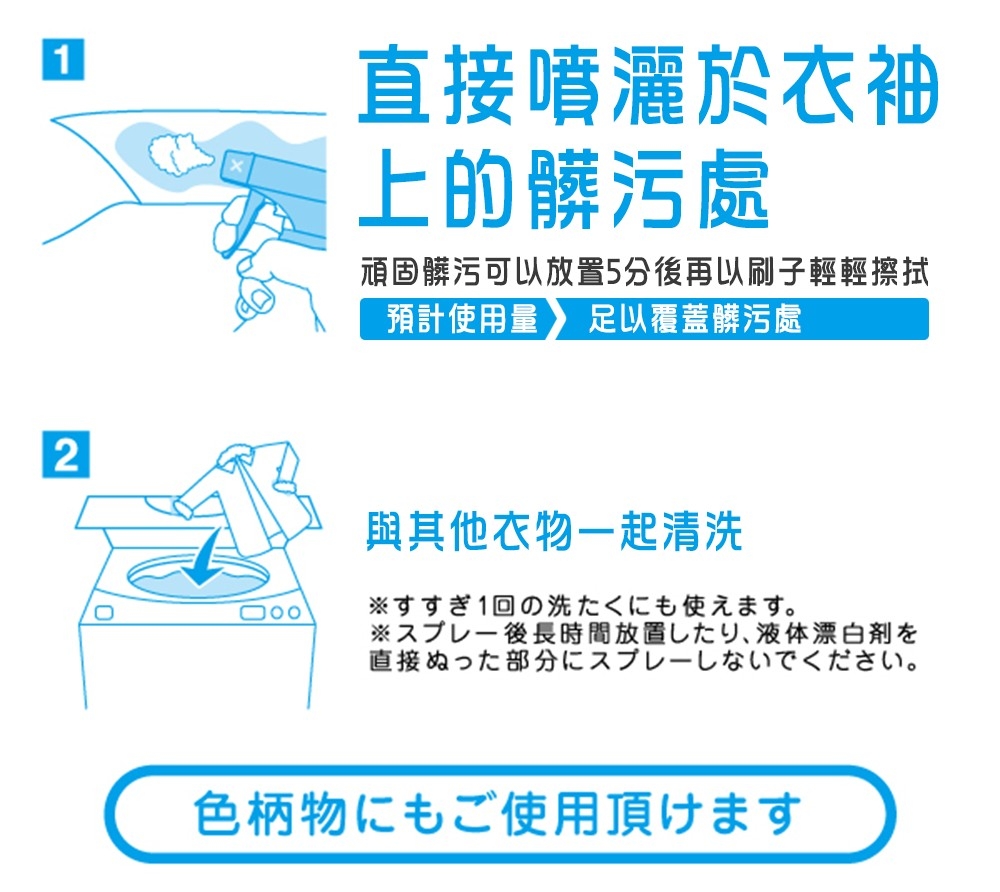 1

直接噴灑於衣袖上的髒污處

頑固髒污可以放置5分後再以刷子輕輕擦拭

預計使用量 足以覆蓋髒污處

2

與其他衣物一起清洗

※すすぎ1回の洗たくにも使えます。
※スプレー後長時間放置したり、液体漂白剤を直接ぬった部分にスプレーしないでください。

色柄物にもご使用頂けます