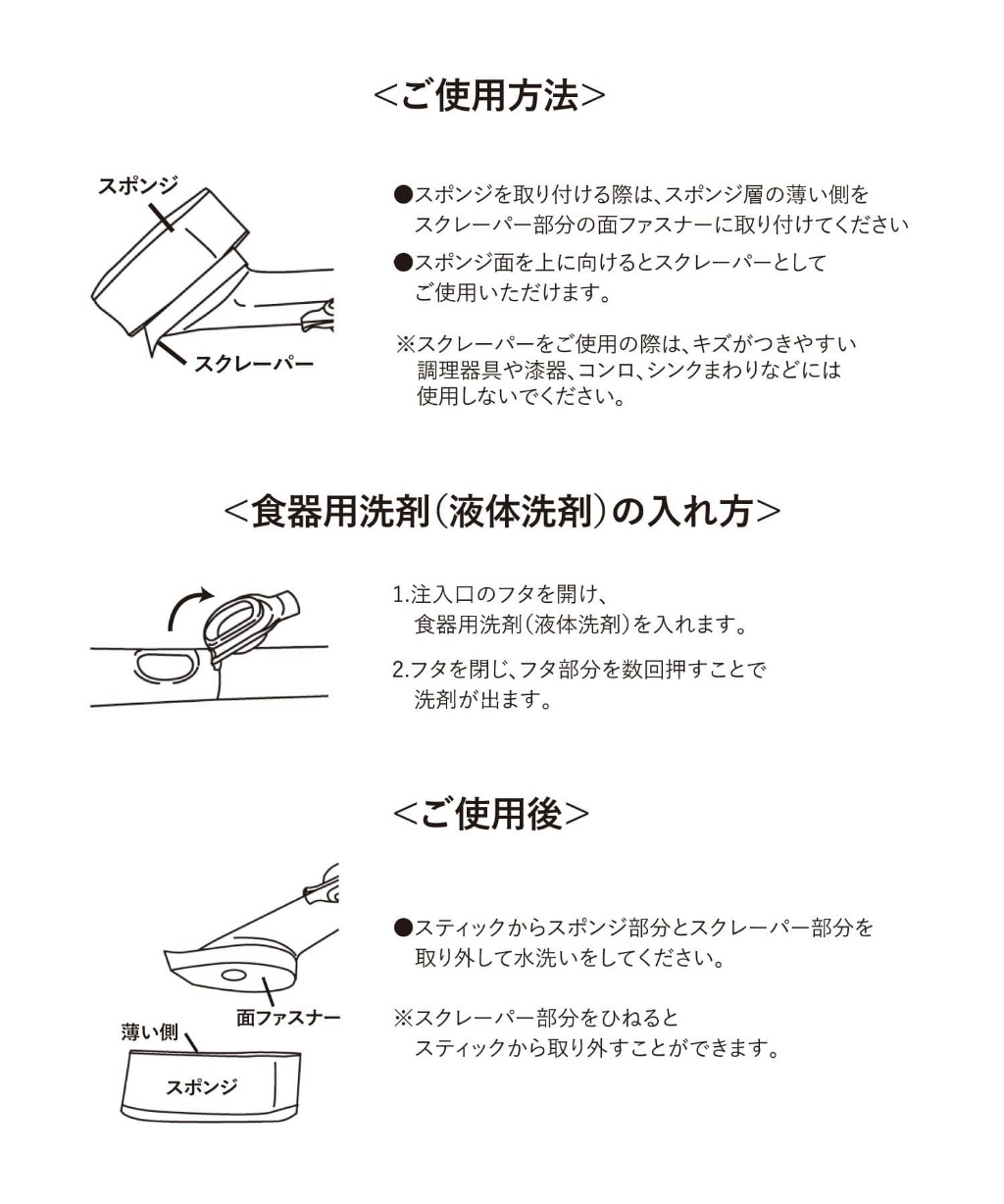 <ご使用方法>

スポンジ

スクレーパー

●スポンジを取り付ける際は、スポンジ層の薄い側をスクレーパー部分の面ファスナーに取り付けてください

●スポンジ面を上に向けるとスクレーパーとしてご使用いただけます。

※スクレーパーをご使用の際は、キズがつきやすい調理器具や漆器、コンロ、シンクまわりなどには使用しないでください。

<食器用洗剤(液体洗剤)の入れ方>

1.注入口のフタを開け、食器用洗剤(液体洗剤)を入れます。

2.フタを閉じ、フタ部分を数回押すことで洗剤が出ます。

<ご使用後>

面ファスナー

薄い側

スポンジ

●スティックからスポンジ部分とスクレーパー部分を取り外して水洗いをしてください。

※スクレーパー部分をひねるとスティックから取り外すことができます。