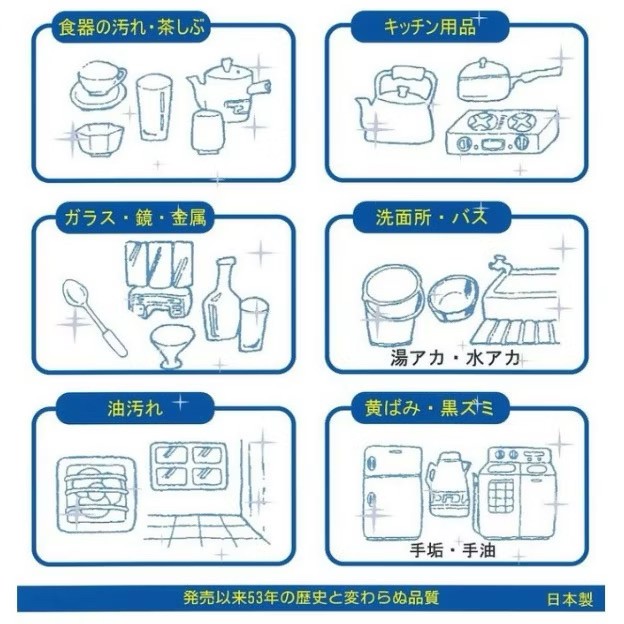 食器の汚れ・茶しぶ

キッチン用品

ガラス・鏡・金属

洗面所・バス

湯アカ・水アカ

油汚れ

黄ばみ・黒ズミ

手垢・手油

発売以来53年の歴史と変わらぬ品質

日本製