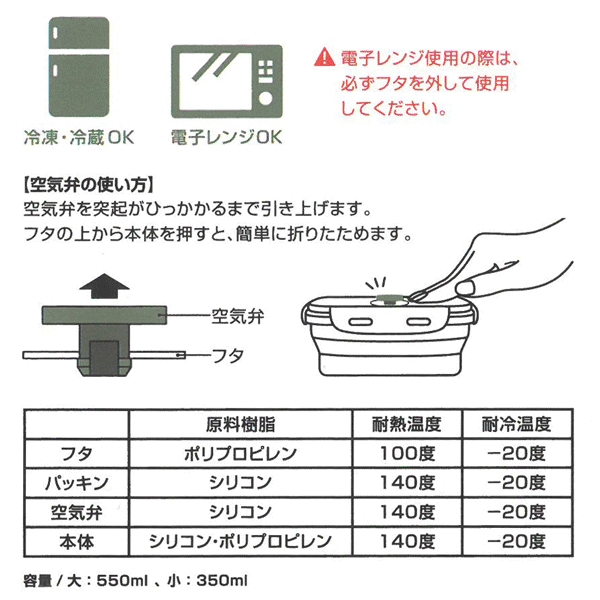 冷凍・冷蔵OK

電子レンジOK

電子レンジ使用の際は、必ずフタを外して使用してください。

【空気弁の使い方】
空気弁を突起がひっかかるまで引き上げます。
フタの上から本体を押すと、簡単に折りたためます。

空気弁

フタ

| | 原料樹脂 | 耐熱温度 | 耐冷温度 |
|---|---|---|---|
| フタ | ポリプロピレン | 100度 | −20度 |
| パッキン | シリコン | 140度 | −20度 |
| 空気弁 | シリコン | 140度 | −20度 |
| 本体 | シリコン・ポリプロピレン | 140度 | −20度 |

容量 / 大：550ml 、小：350ml