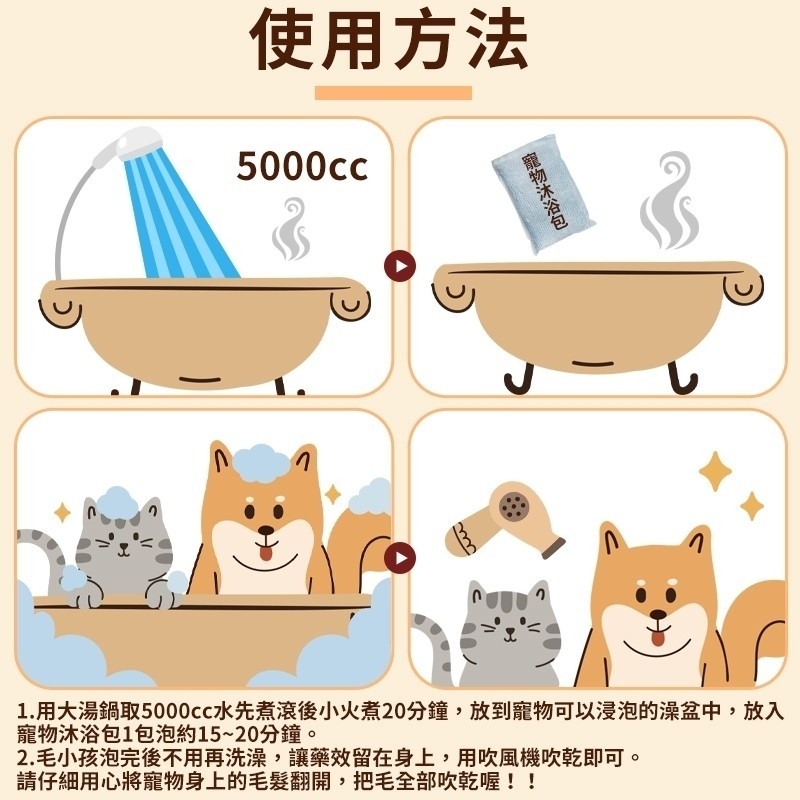 使用方法

5000cc

寵物沐浴包

1.用大湯鍋取5000cc水先煮滾後小火煮20分鐘，放到寵物可以浸泡的澡盆中，放入寵物沐浴包1包泡約15~20分鐘。
2.毛小孩泡完後不用再洗澡，讓藥效留在身上，用吹風機吹乾即可。
請仔細用心將寵物身上的毛髮翻開，把毛全部吹乾喔！！